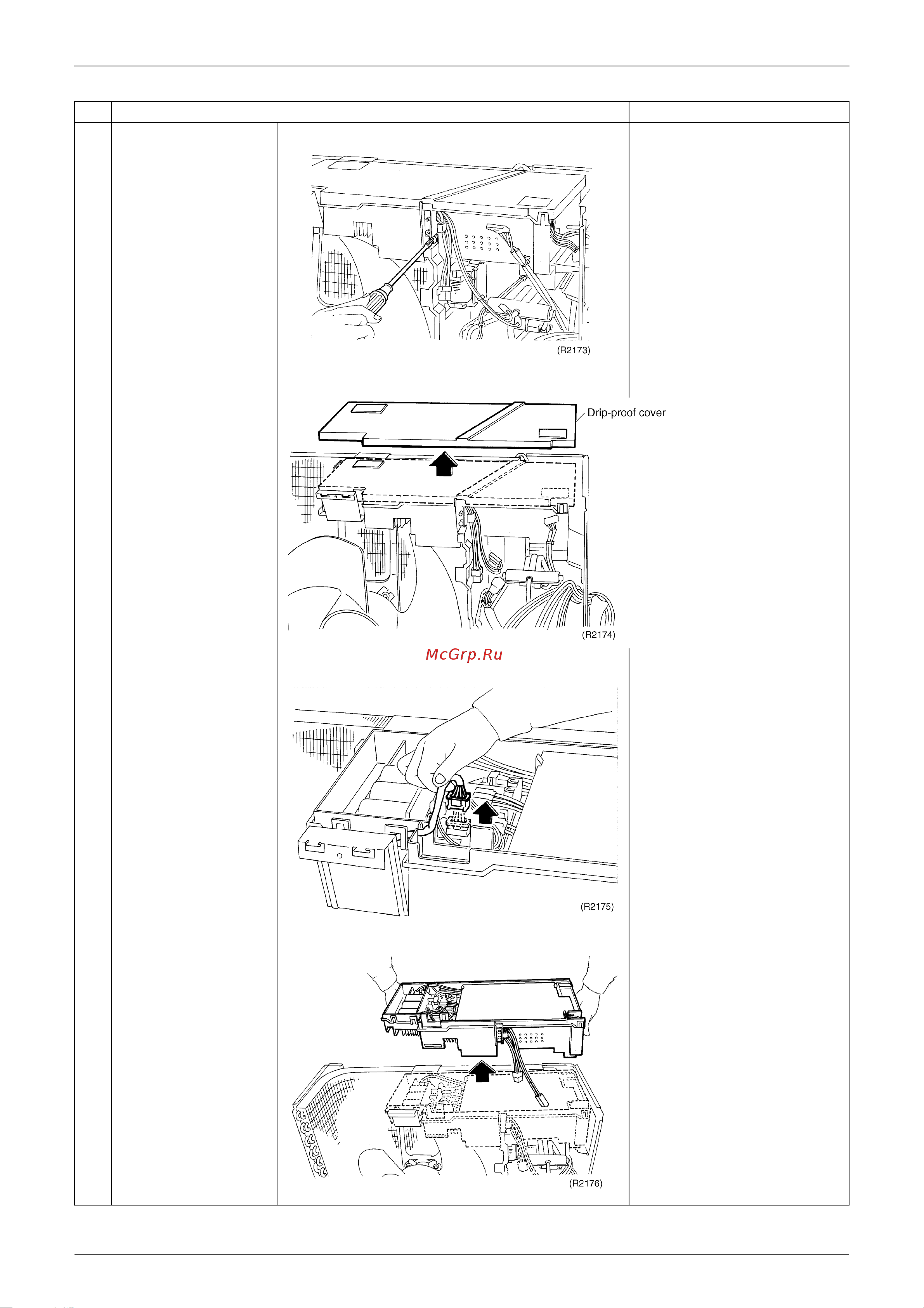 (R2173)

Drip-proof cover

(R2174)

McGrp.Ru

(R2175)

(R2176)