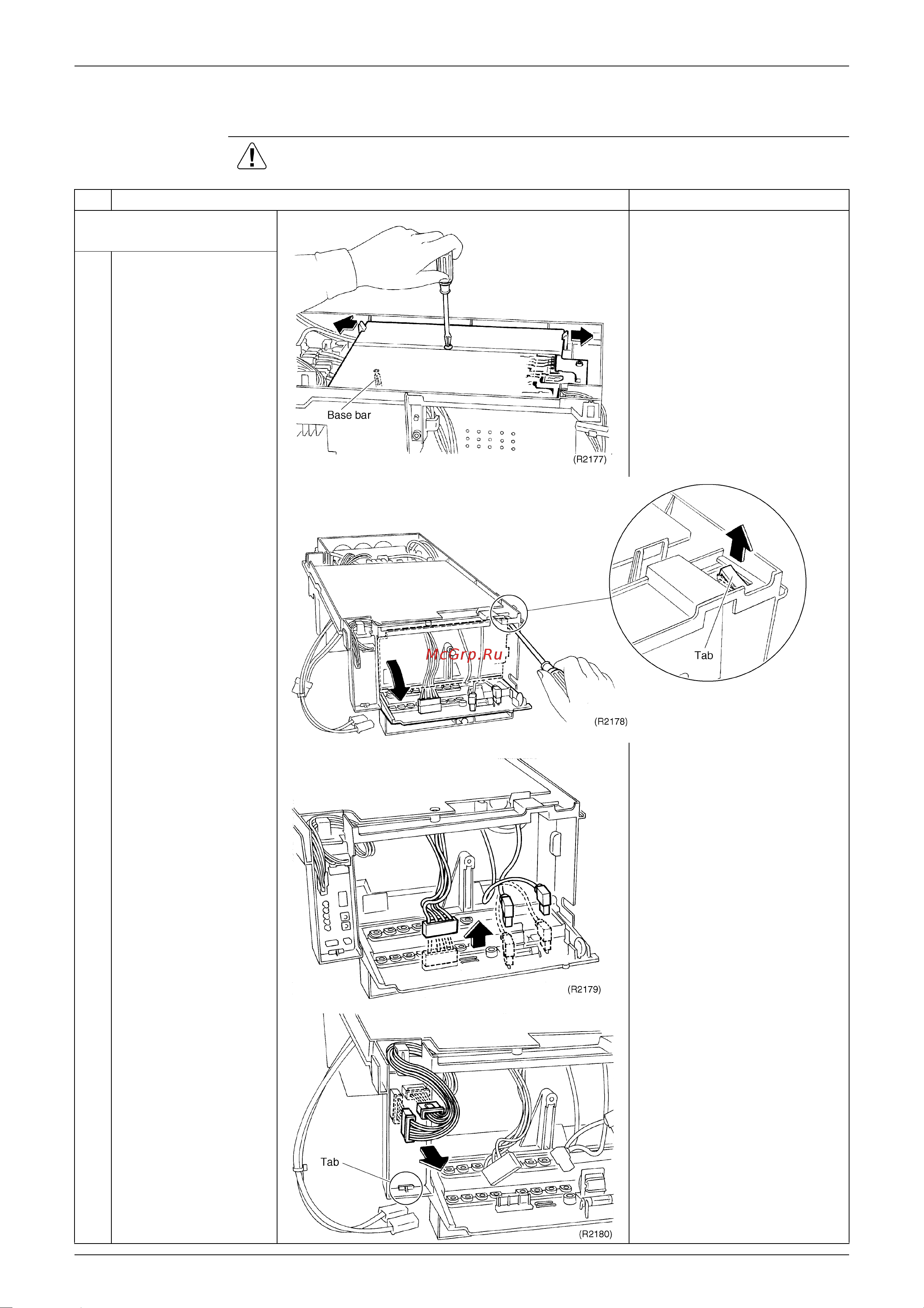 Base bar

(R2177)

McGrp.Ru

Tab

(R2178)

(R2179)

Tab

(R2180)