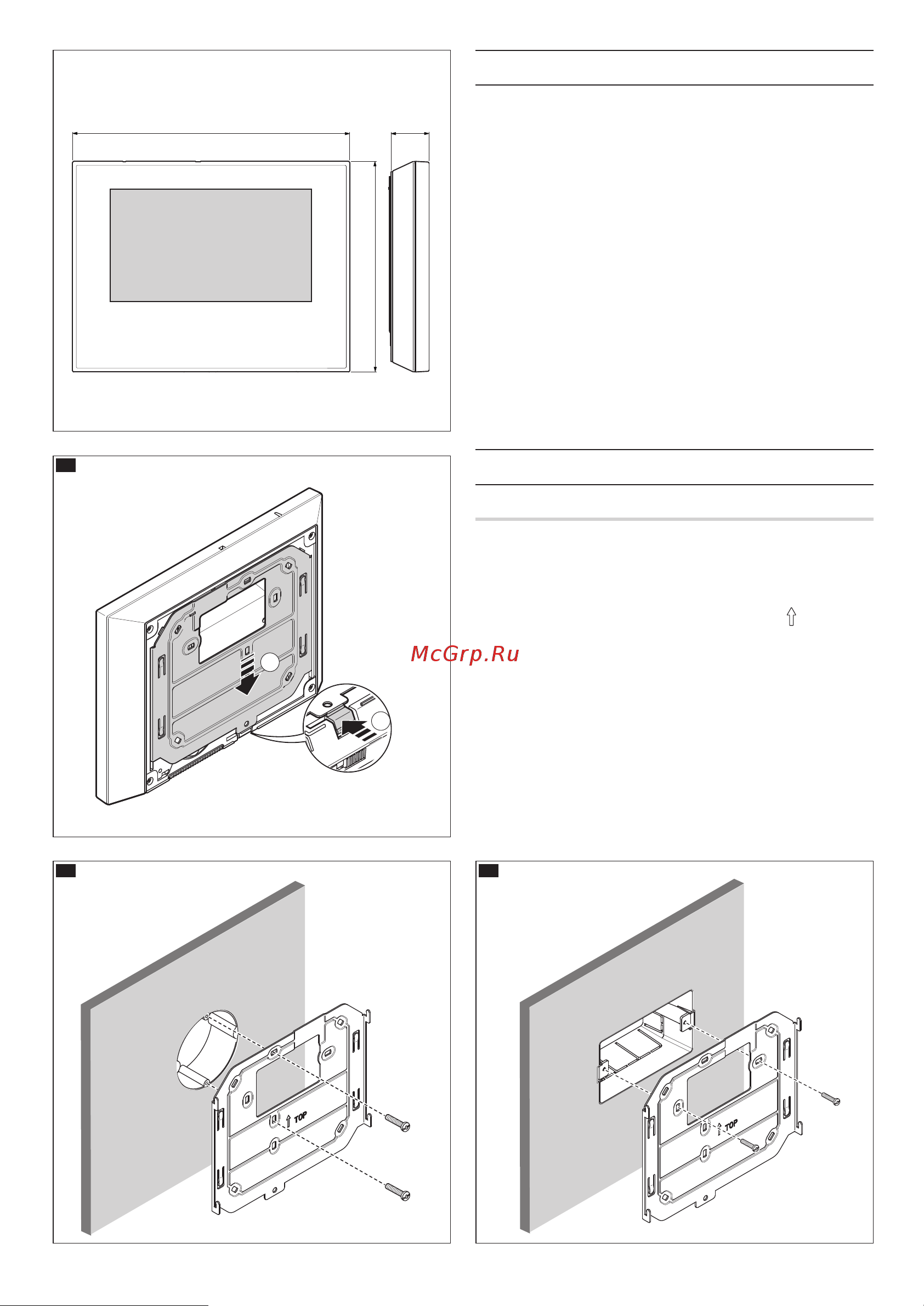 McGrp.Ru

TOP

TOP