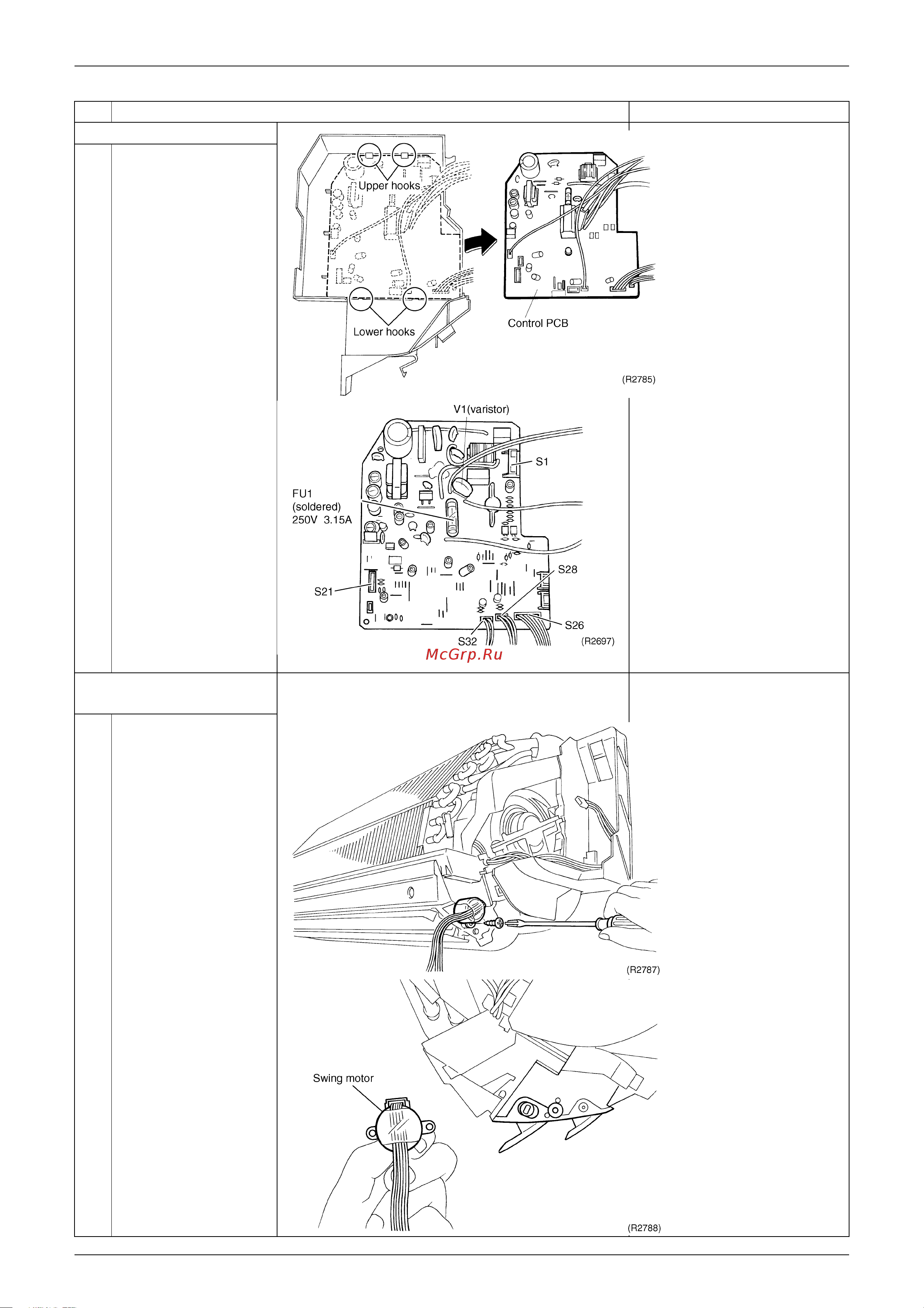 Upper hooks

Lower hooks

Control PCB

(R2785)

V1(varistor)

S1

FU1
(soldered)
250V 3.15A

S28

S21

S26

S32

(R2697)

McGrp.Ru

(R2787)

Swing motor

(R2788)