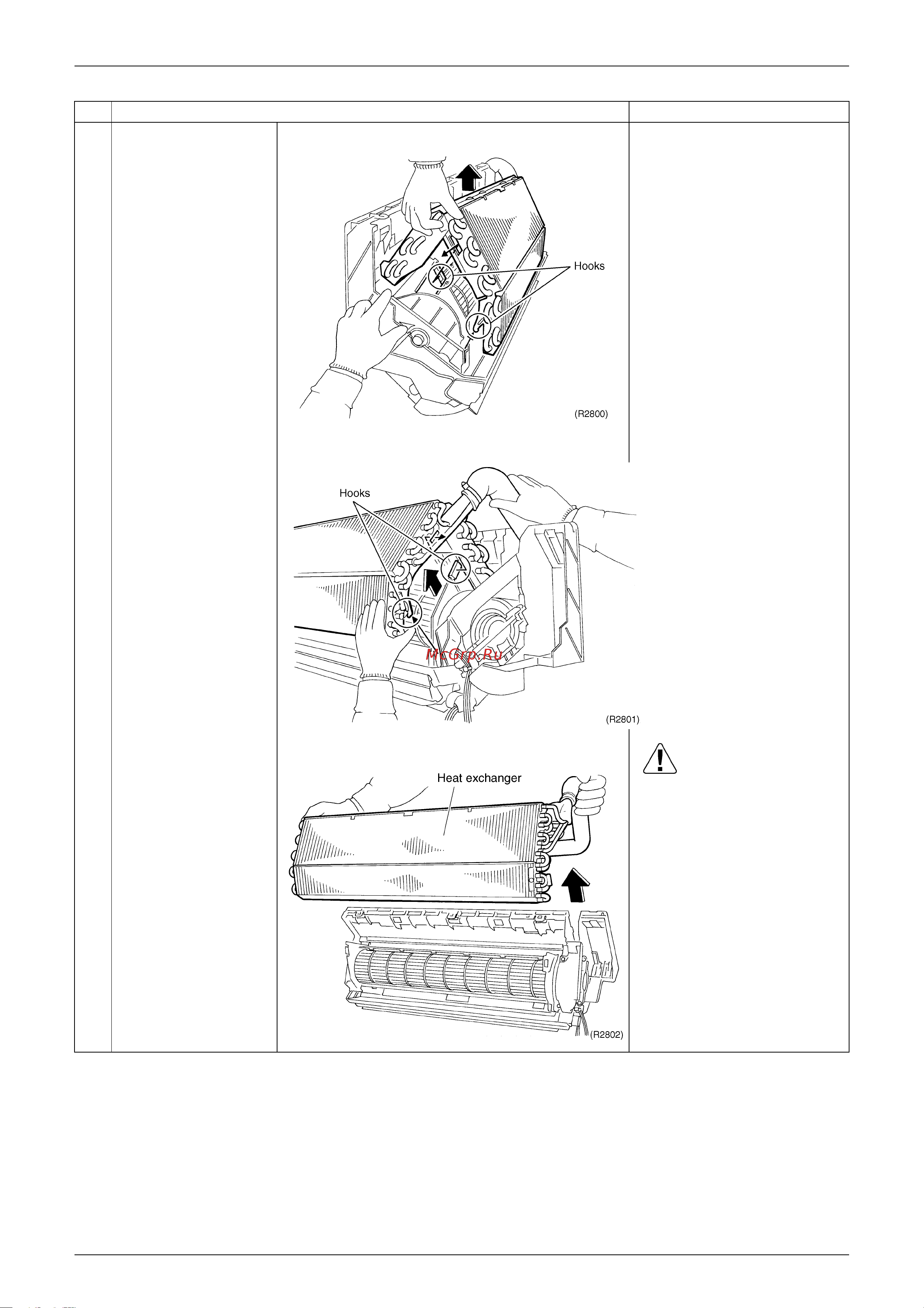 Hooks

(R2800)

Hooks

McGrp.Ru

(R2801)

Heat exchanger

(R2802)