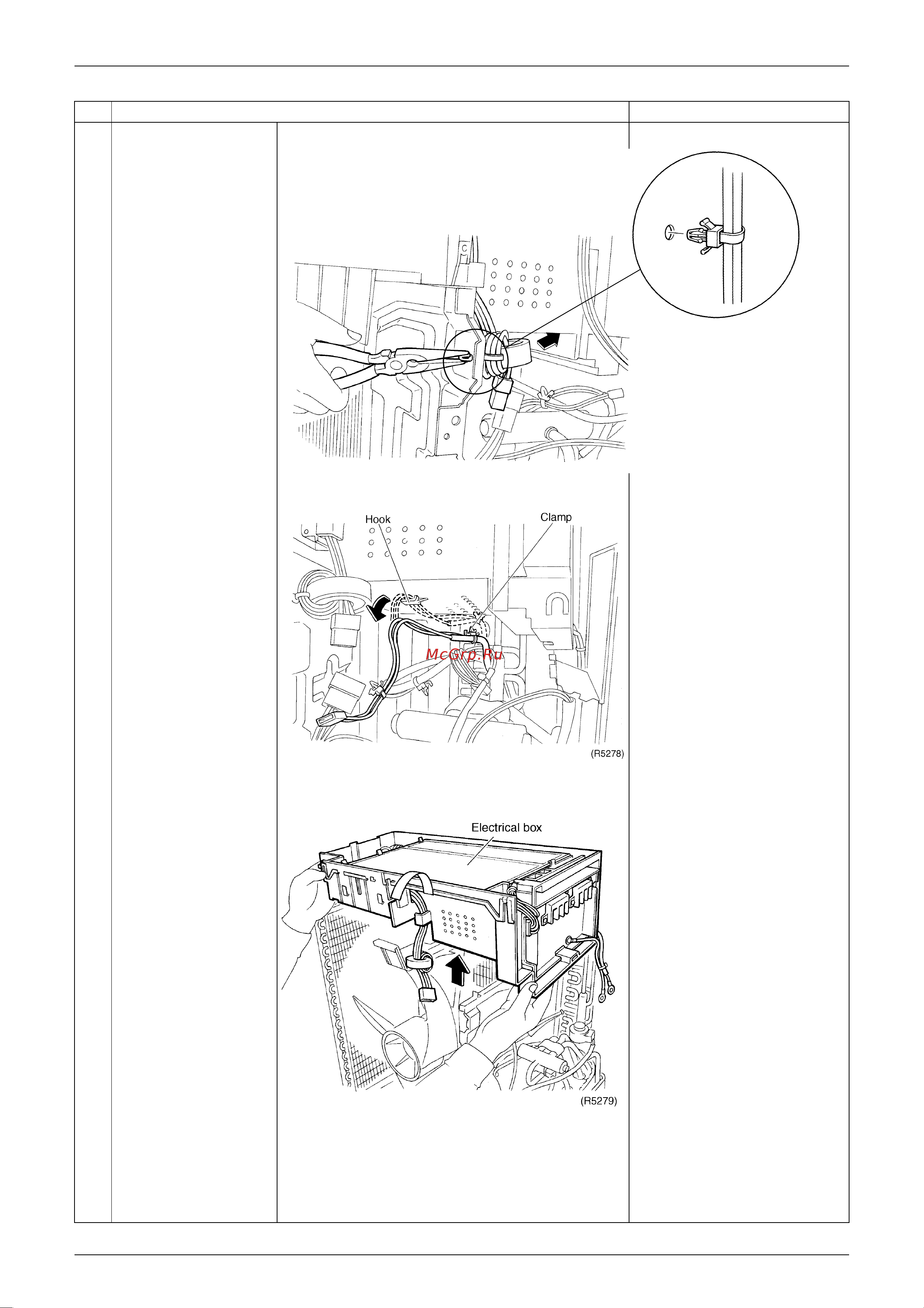 Hook
Clamp
McGrp.Ru
(R5278)
Electrical box
(R5279)