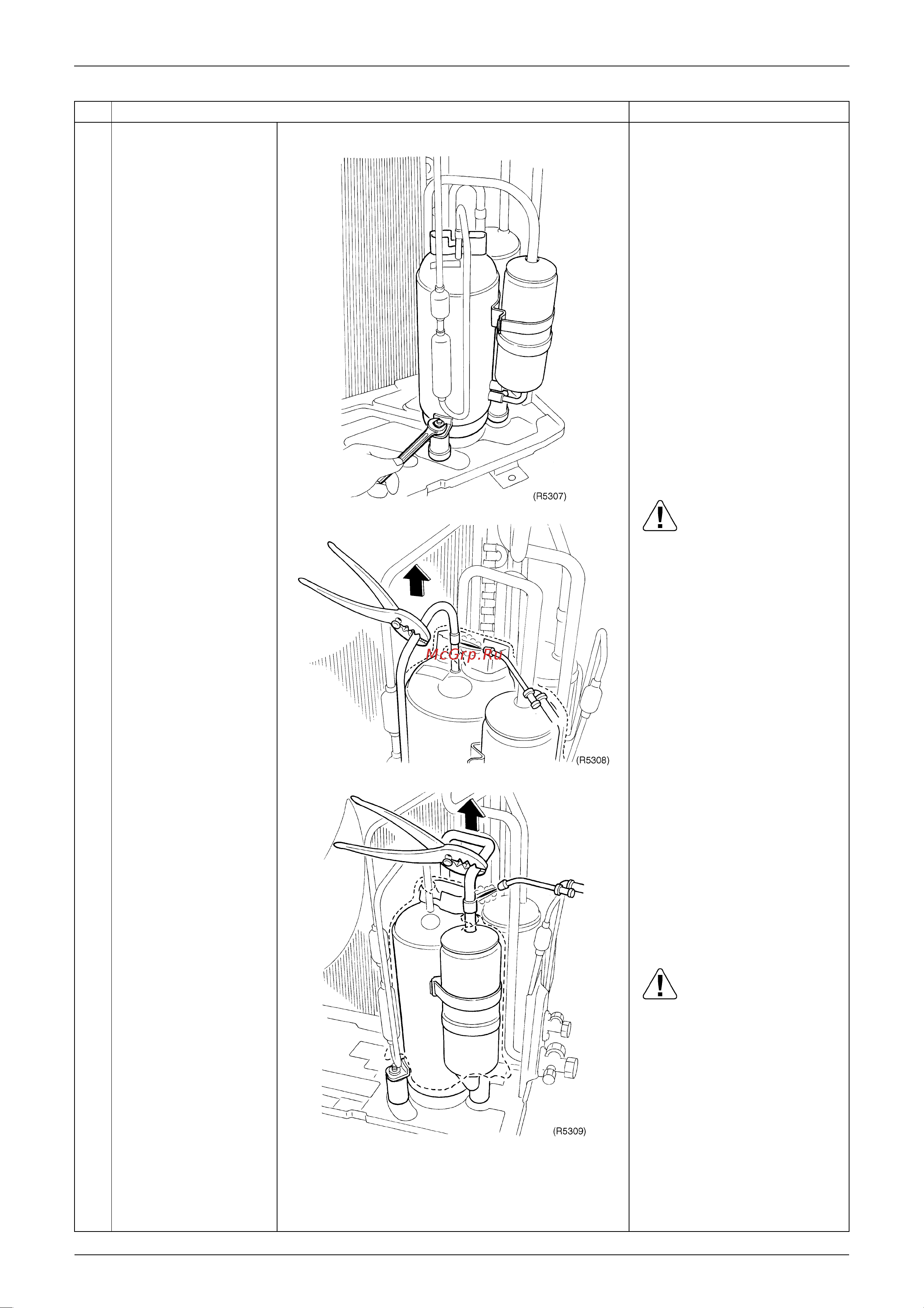 (R5307)

McGrp.Ru

(R5308)

(R5309)