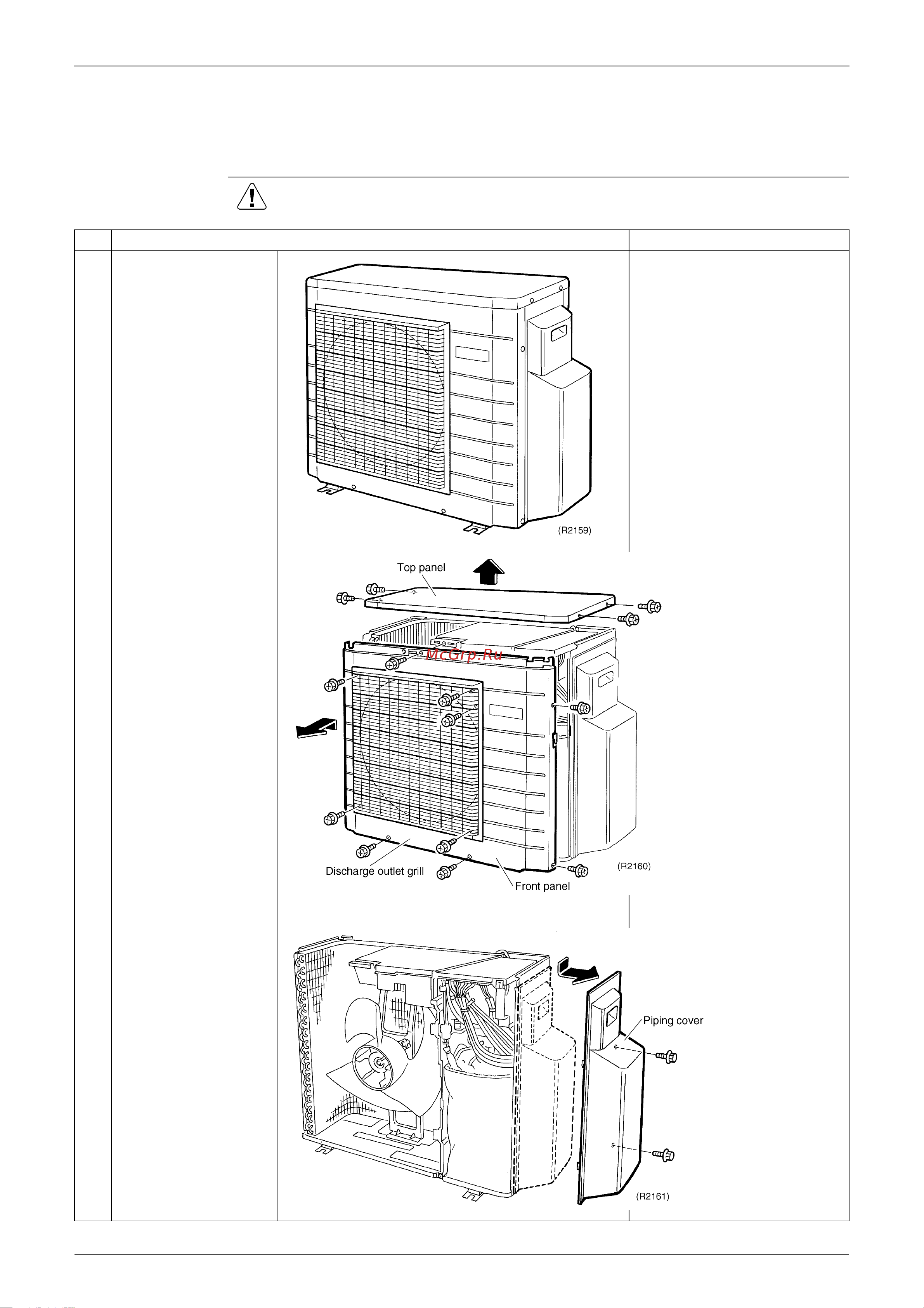 (R2159)

Top panel

McGrp.Ru

Discharge outlet grill

Front panel

(R2160)

Piping cover

(R2161)