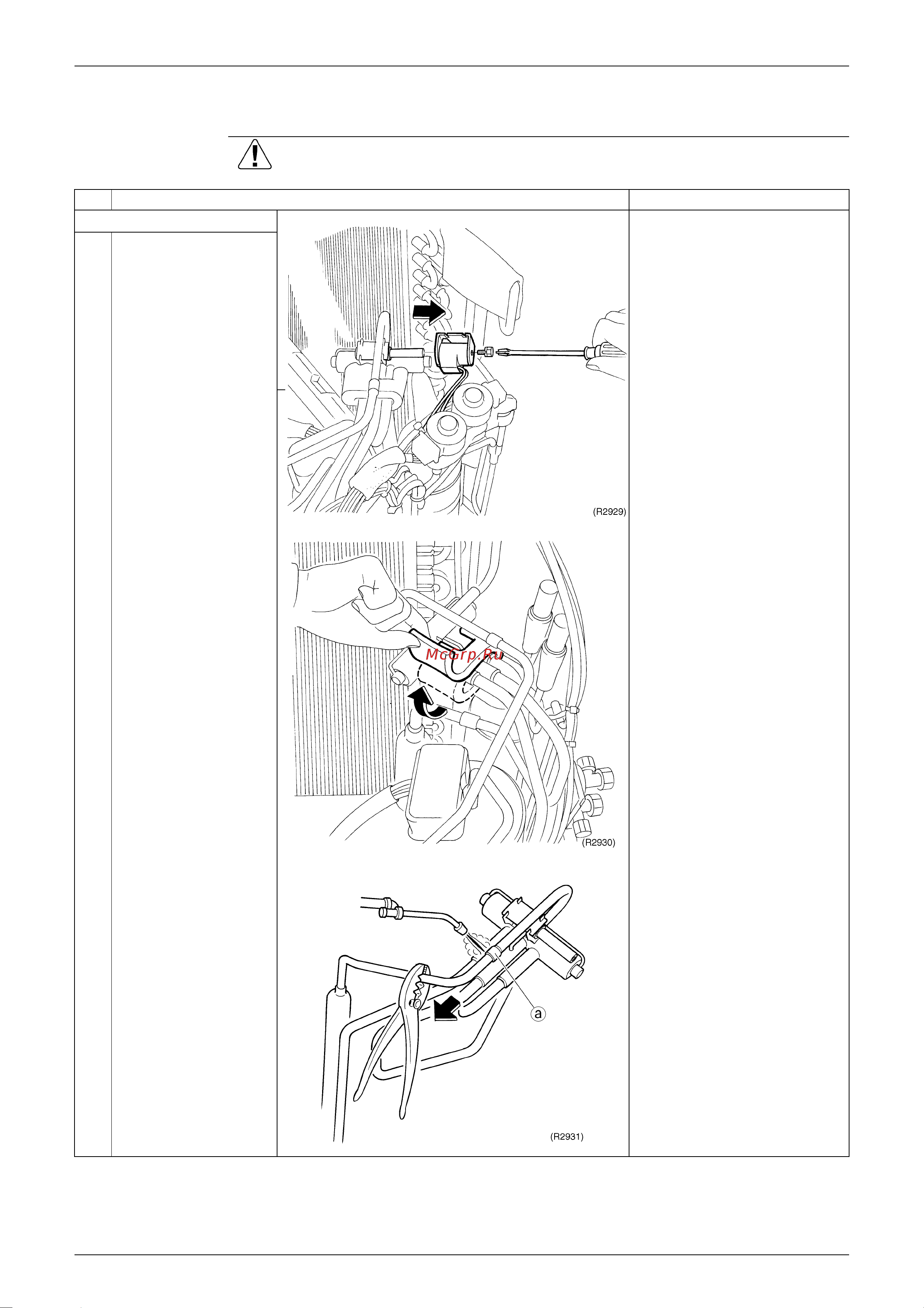 (R2929)

McGrp.Ru

(R2930)

a

(R2931)