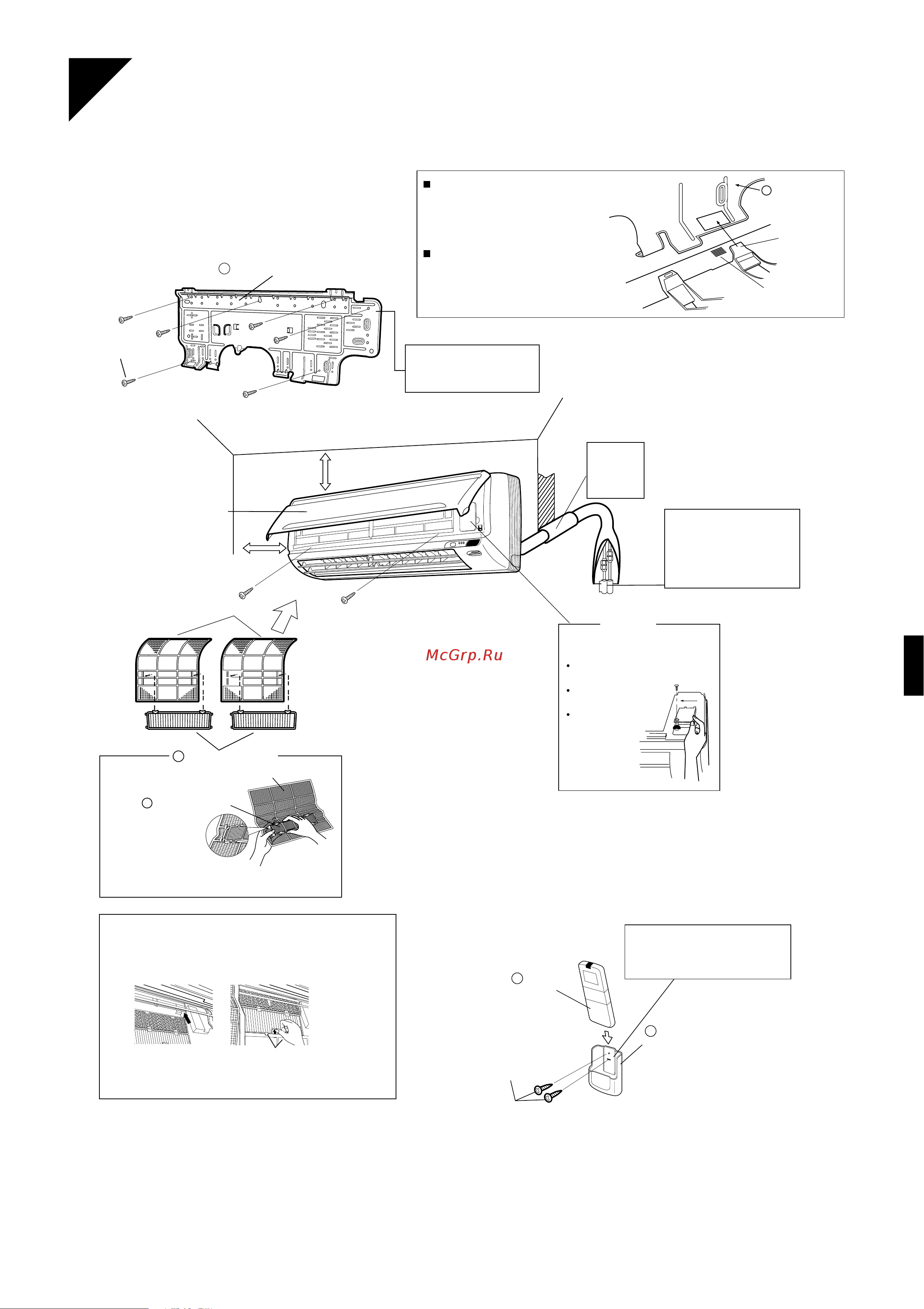 McGrp.Ru