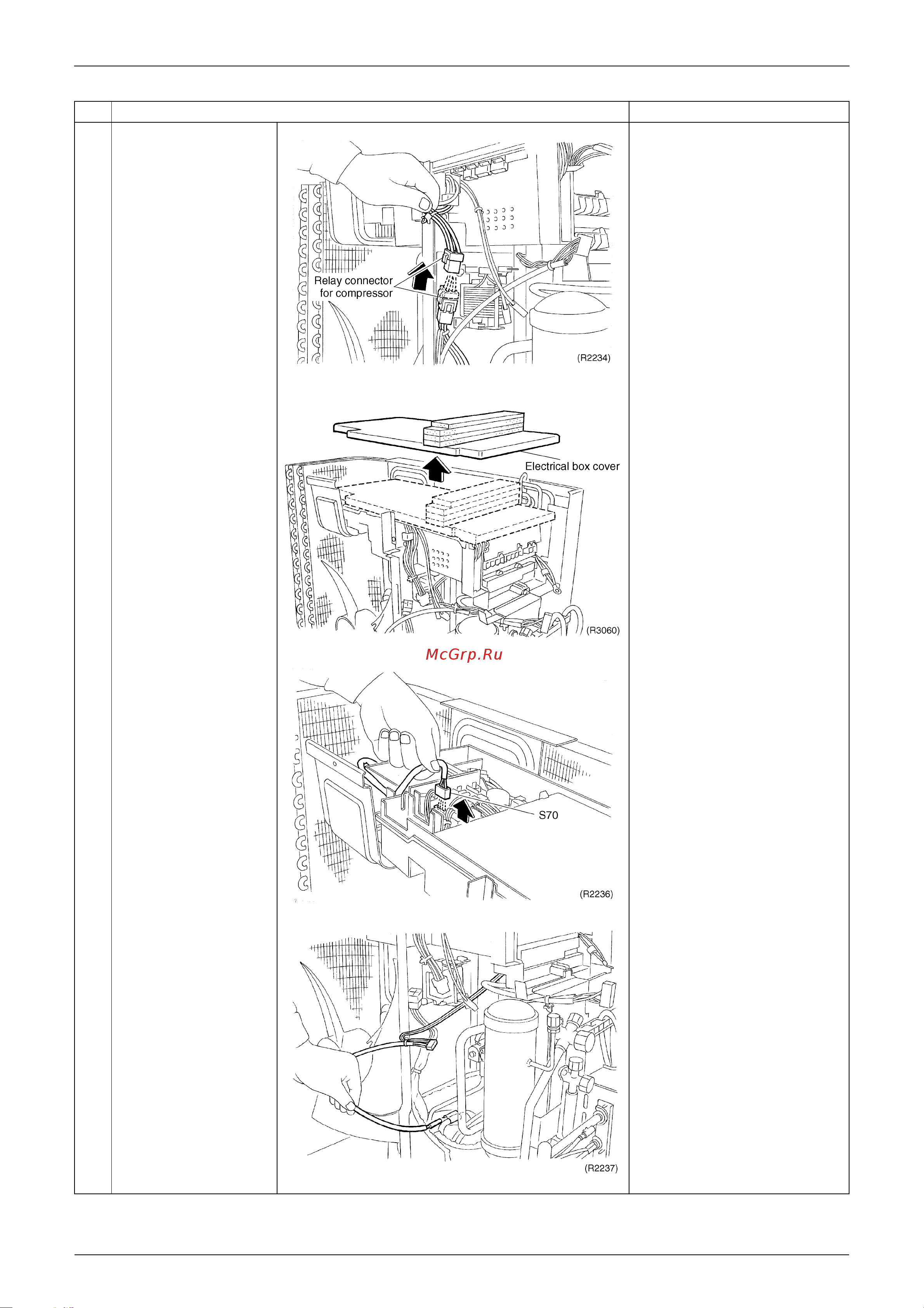 Relay connector for compressor

(R2234)

Electrical box cover

(R3060)

McGrp.Ru

S70

(R2236)

(R2237)