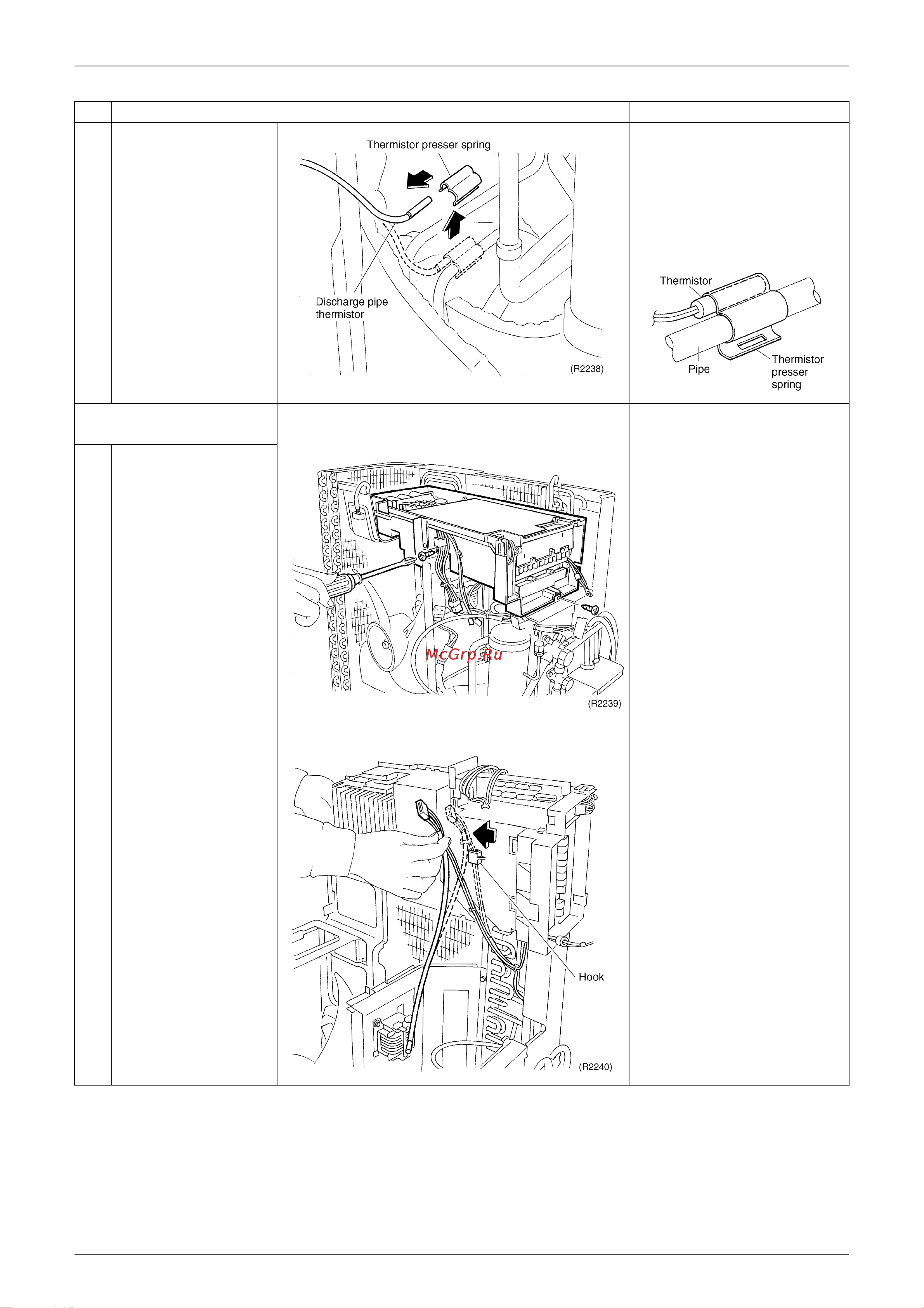 Thermistor presser spring

Discharge pipe thermistor

(R2238)

Thermistor

Pipe

Thermistor presser spring

McGrp.Ru

(R2239)

Hook

(R2240)