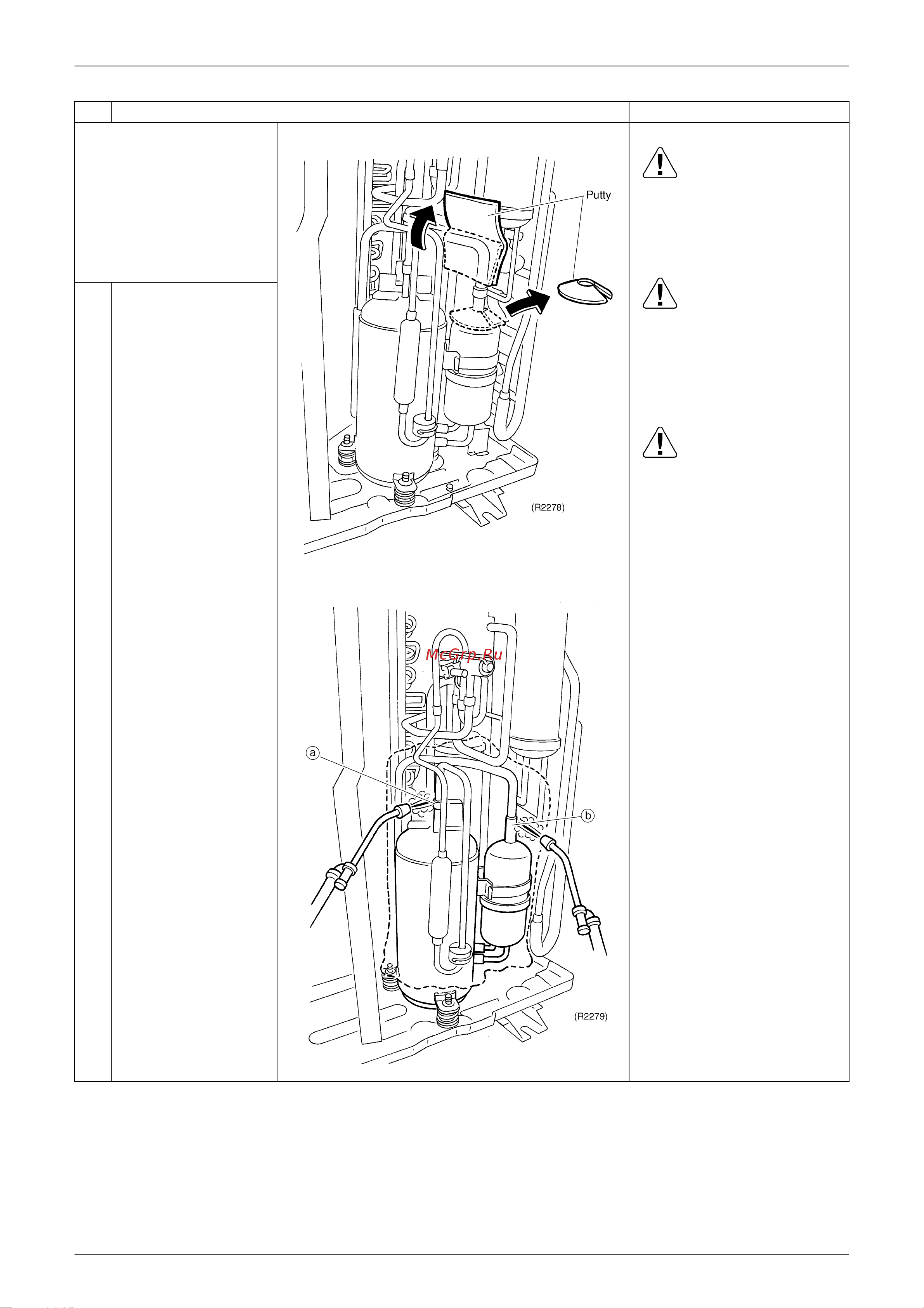 Putty

(R2278)

McGrp.Ru

ⓐ

ⓑ

(R2279)