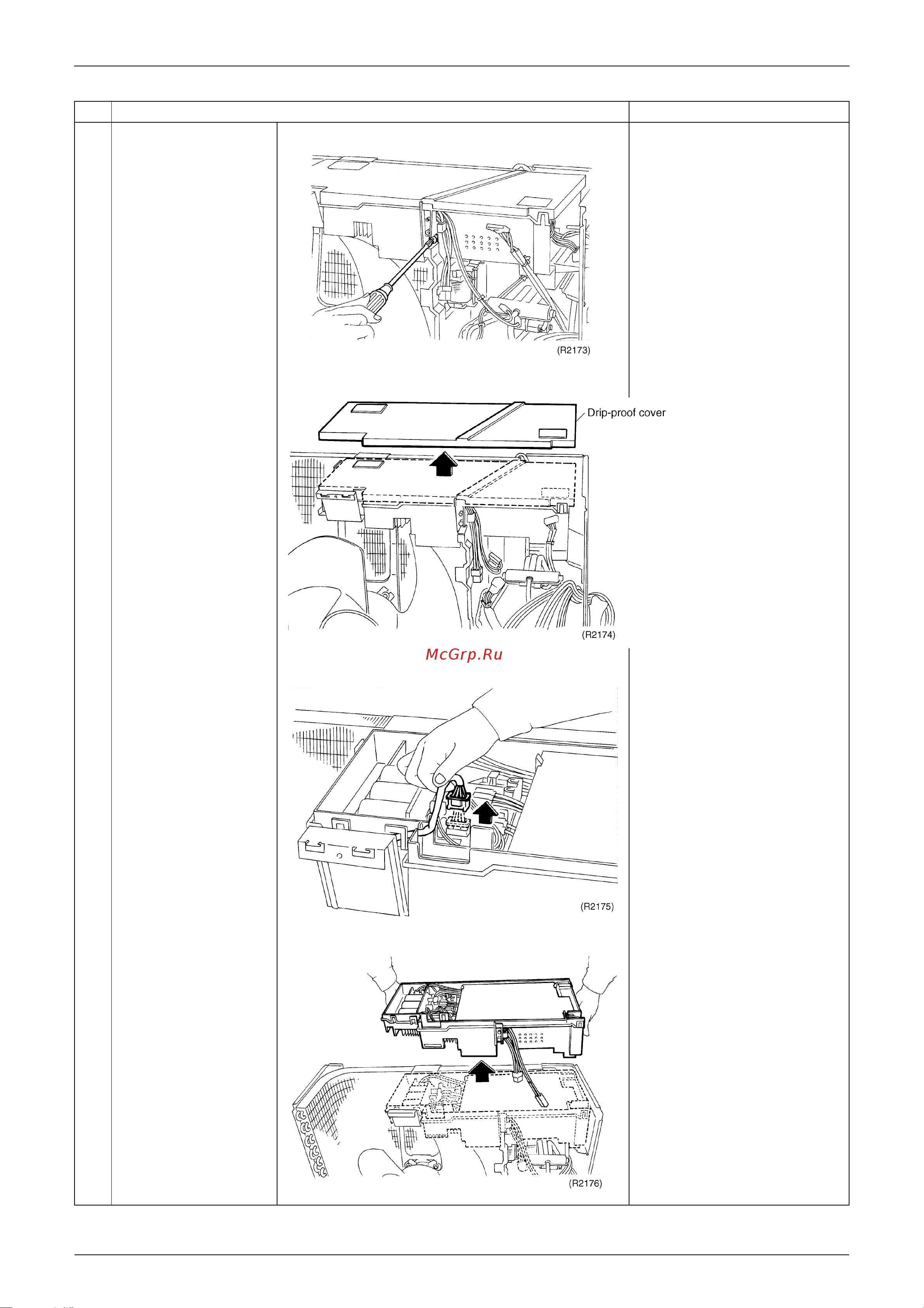 (R2173)

Drip-proof cover

(R2174)

McGrp.Ru

(R2175)

(R2176)