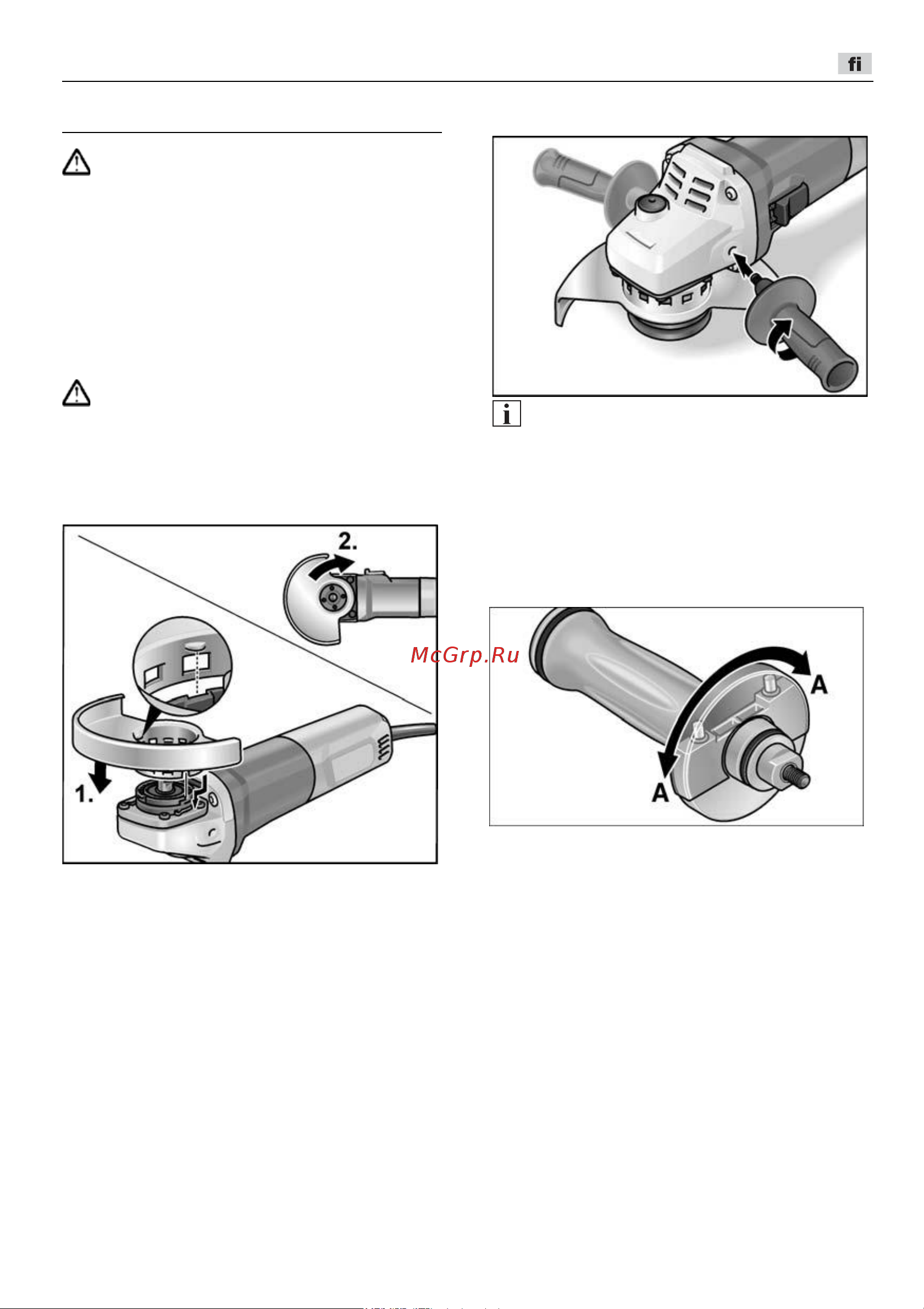 fi

2.

1.

McGrp.Ru

A

A