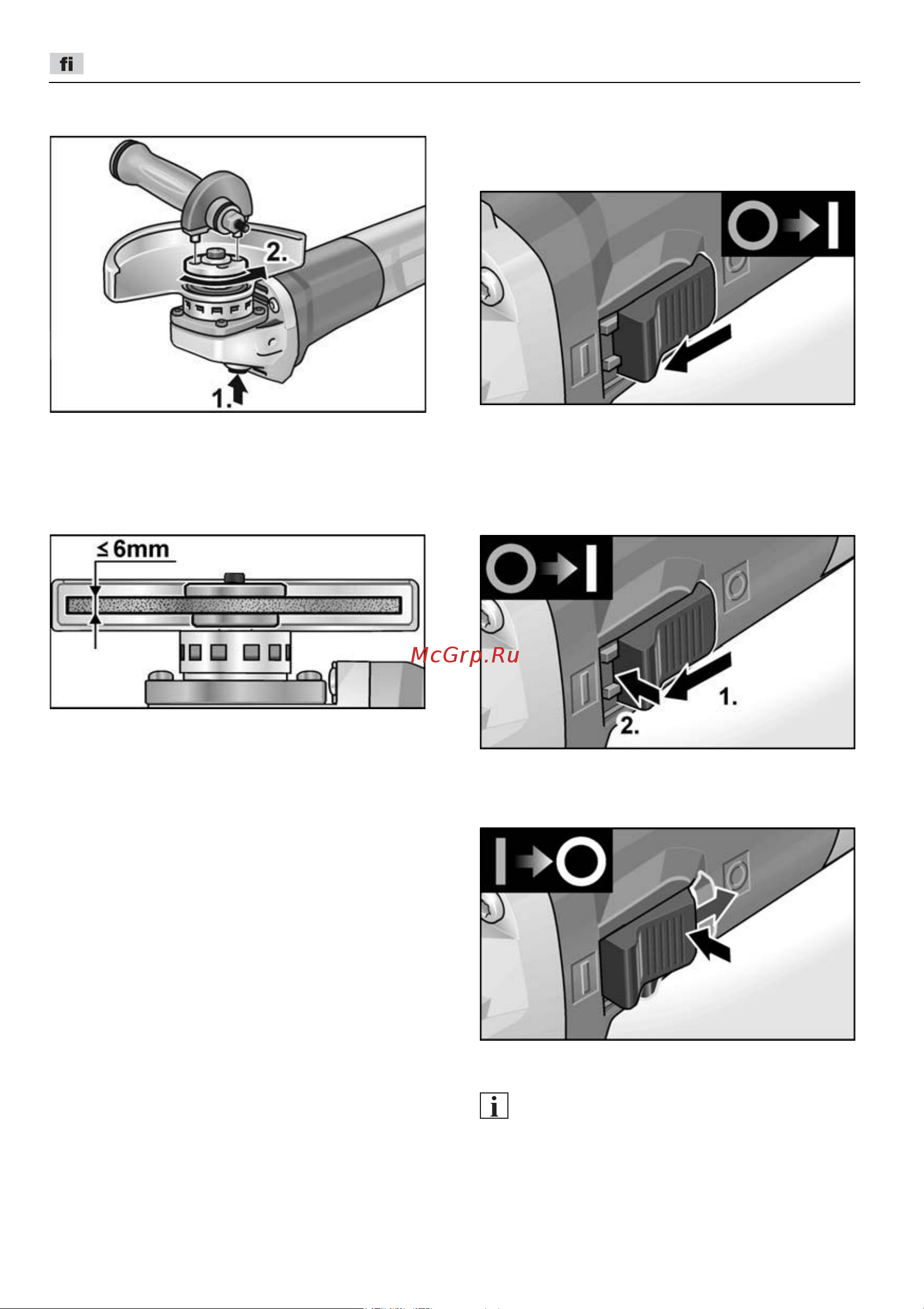 fi

2.

1.

≤ 6mm

McGrp.Ru

1.

2.

i