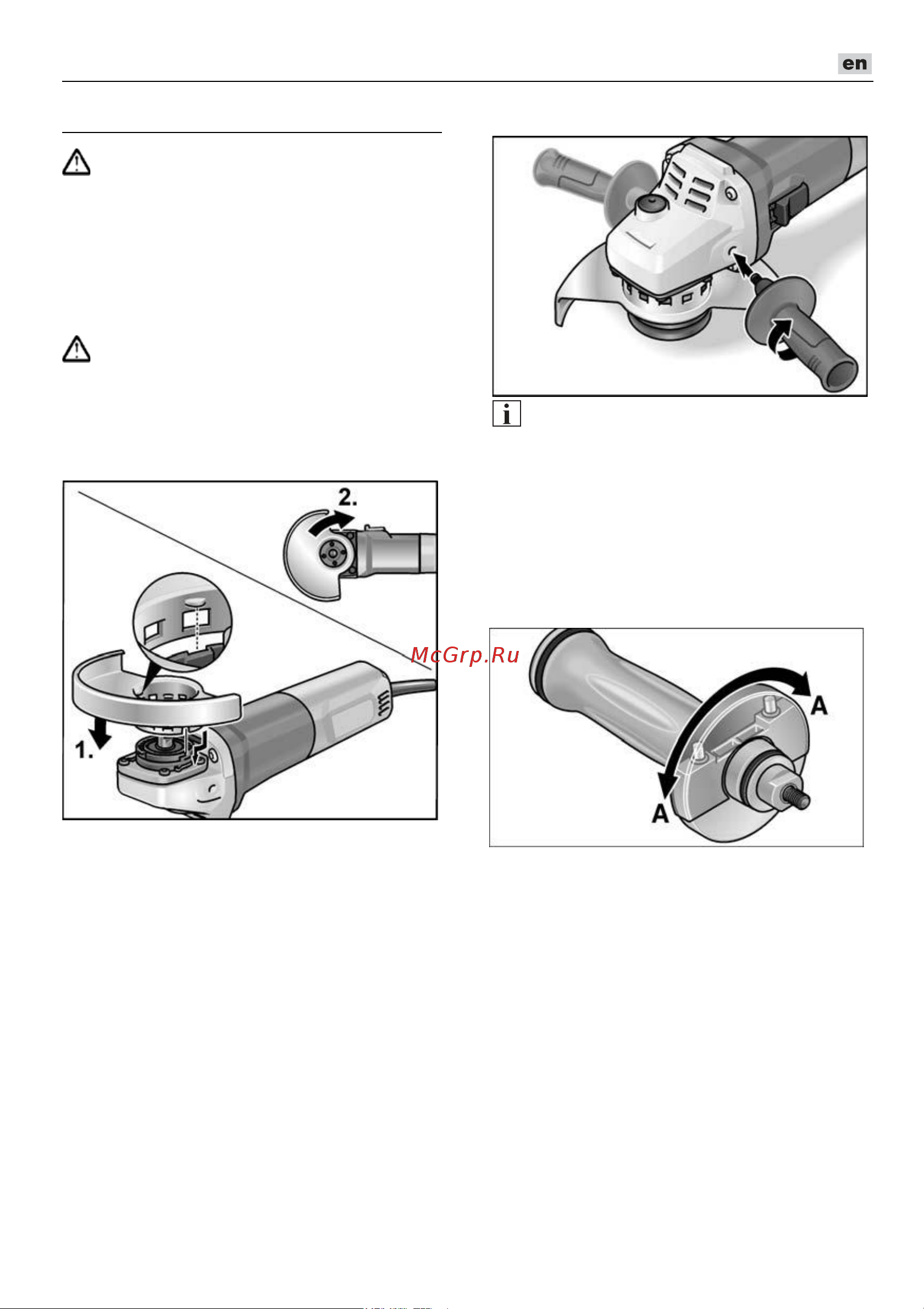 en

2.

1.

McGrp.Ru

A

A