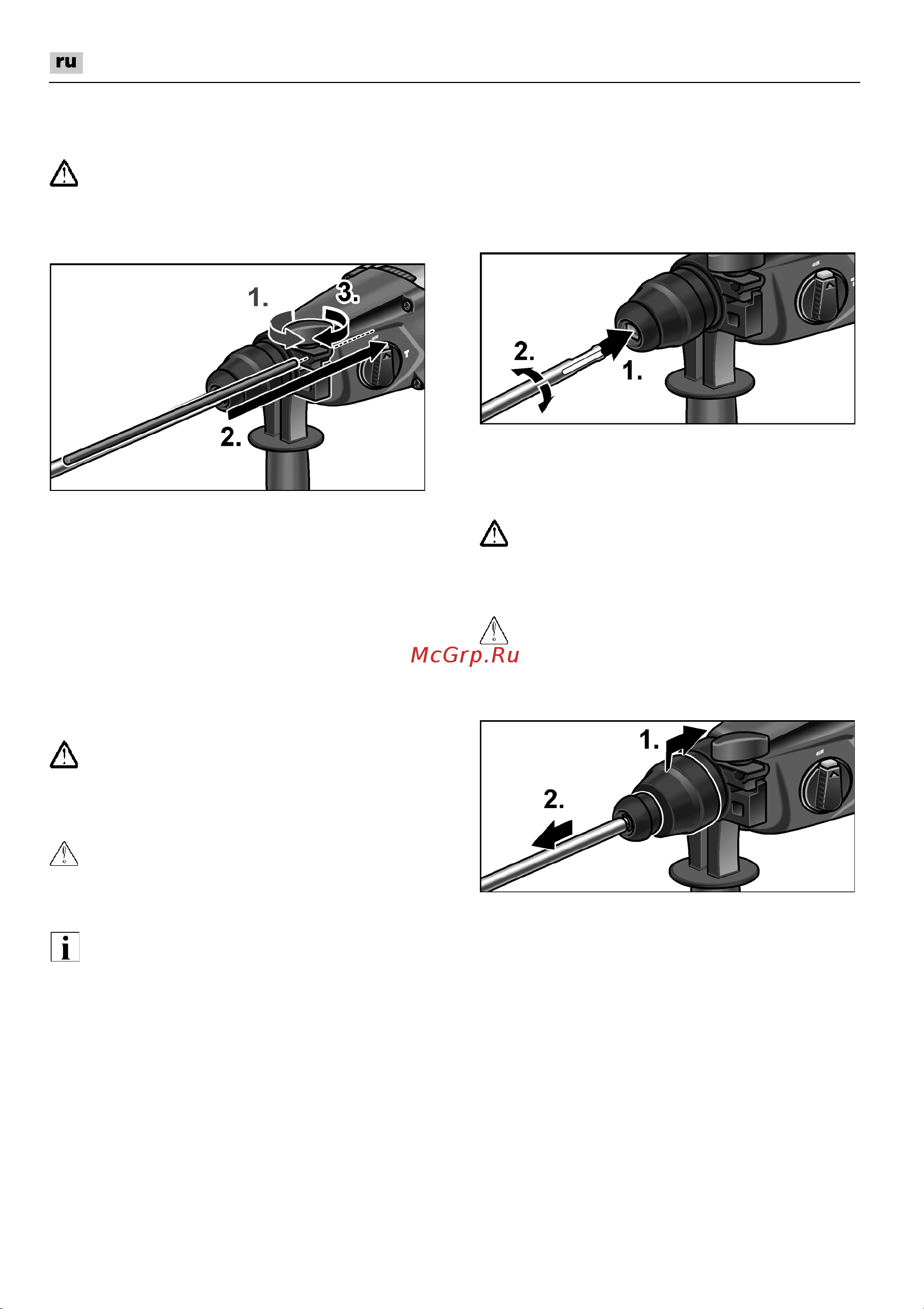 ru

1.

3.

2.

2.

1.

McGrp.Ru

1.

2.