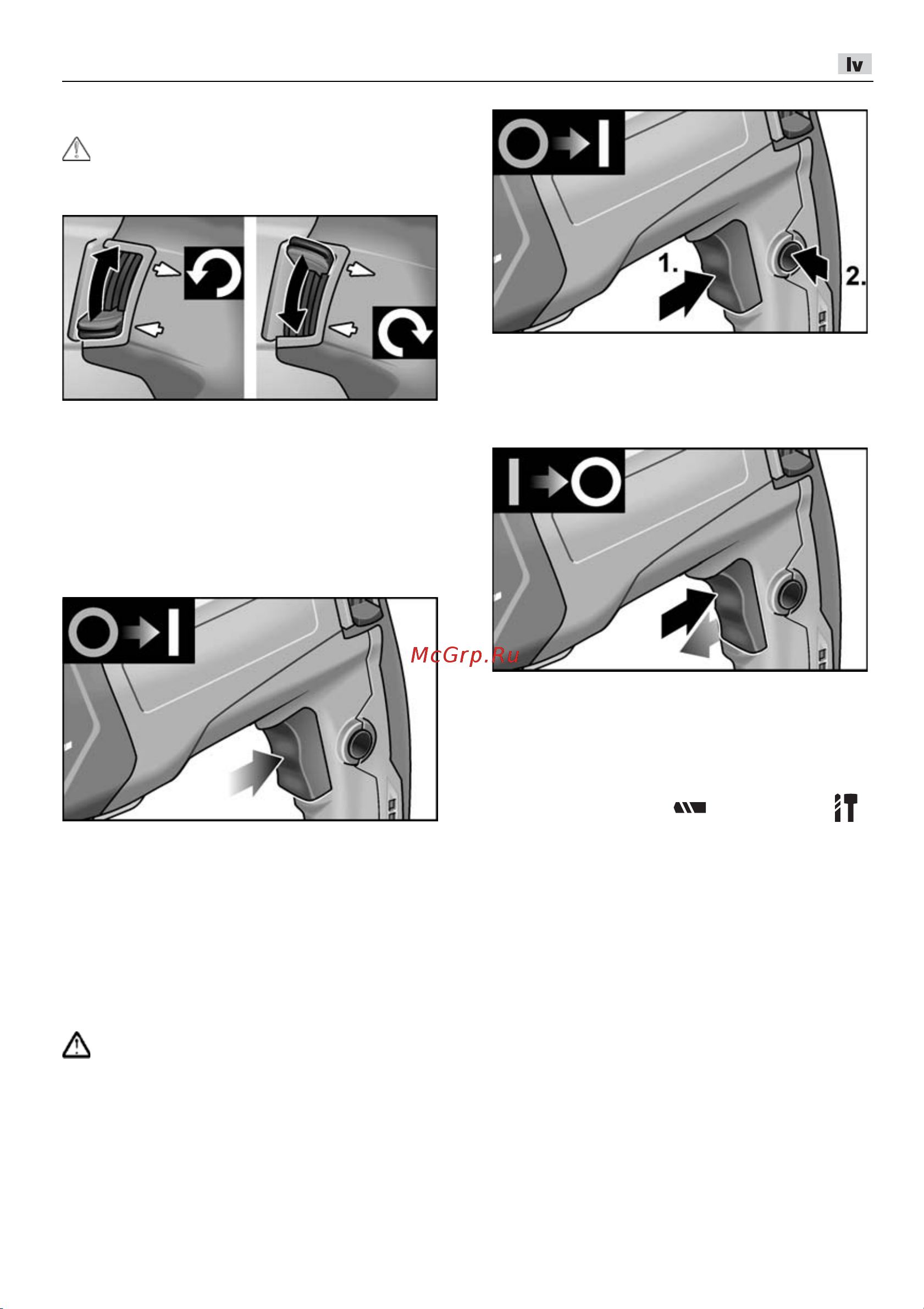 lv

1.

2.

McGrp.Ru