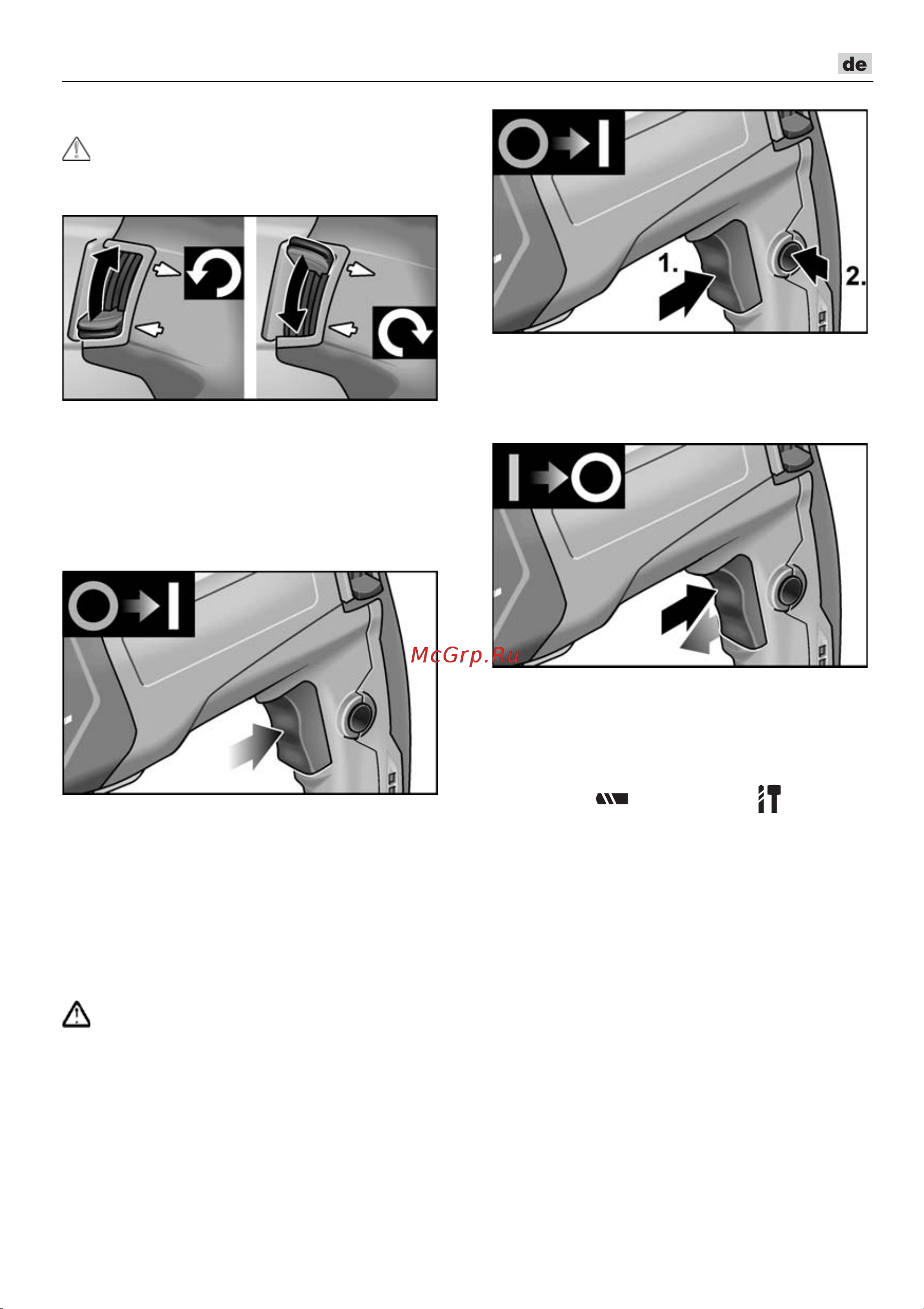 de

1.

2.

McGrp.Ru