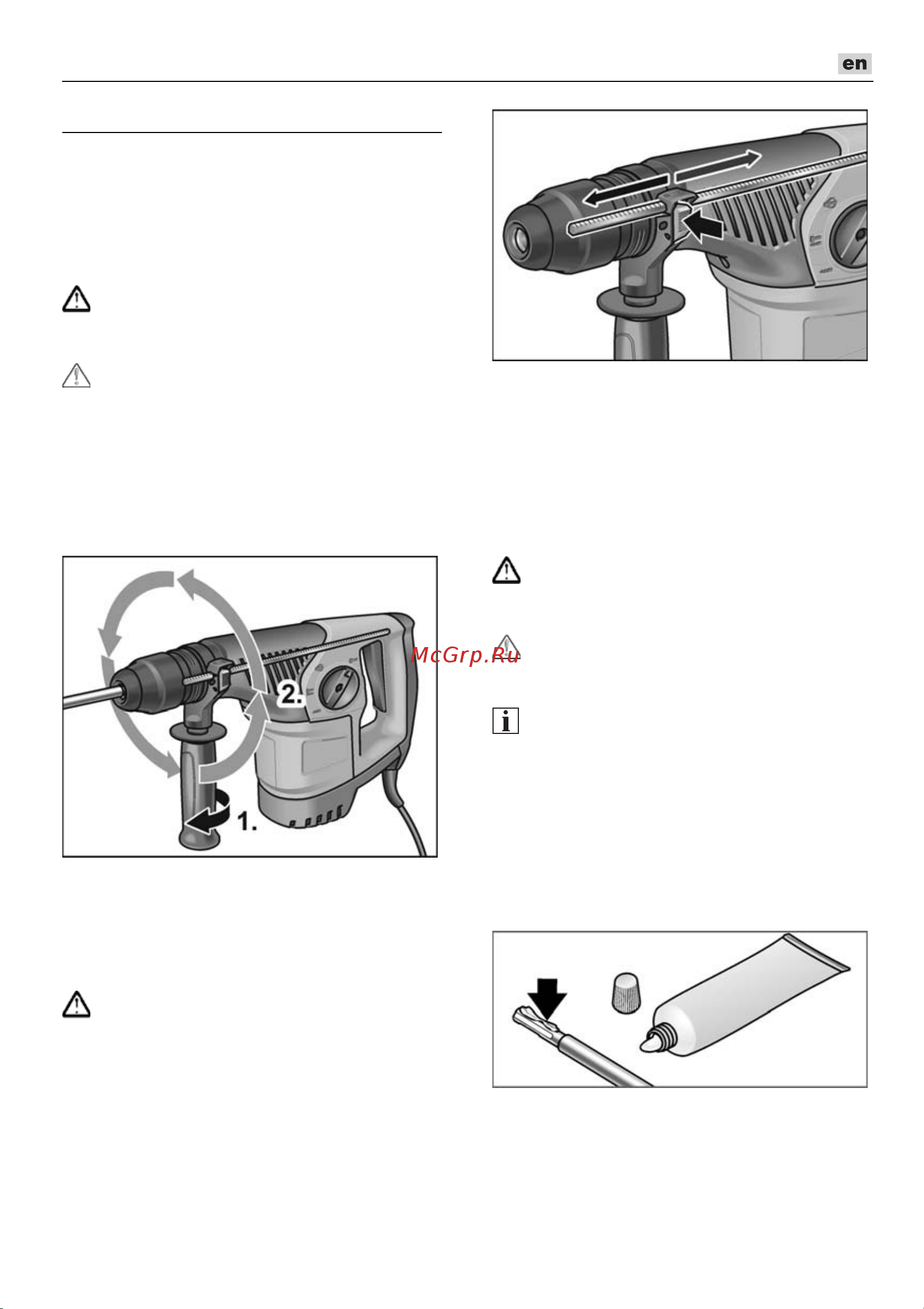 en

2.

1.

McGrp.Ru