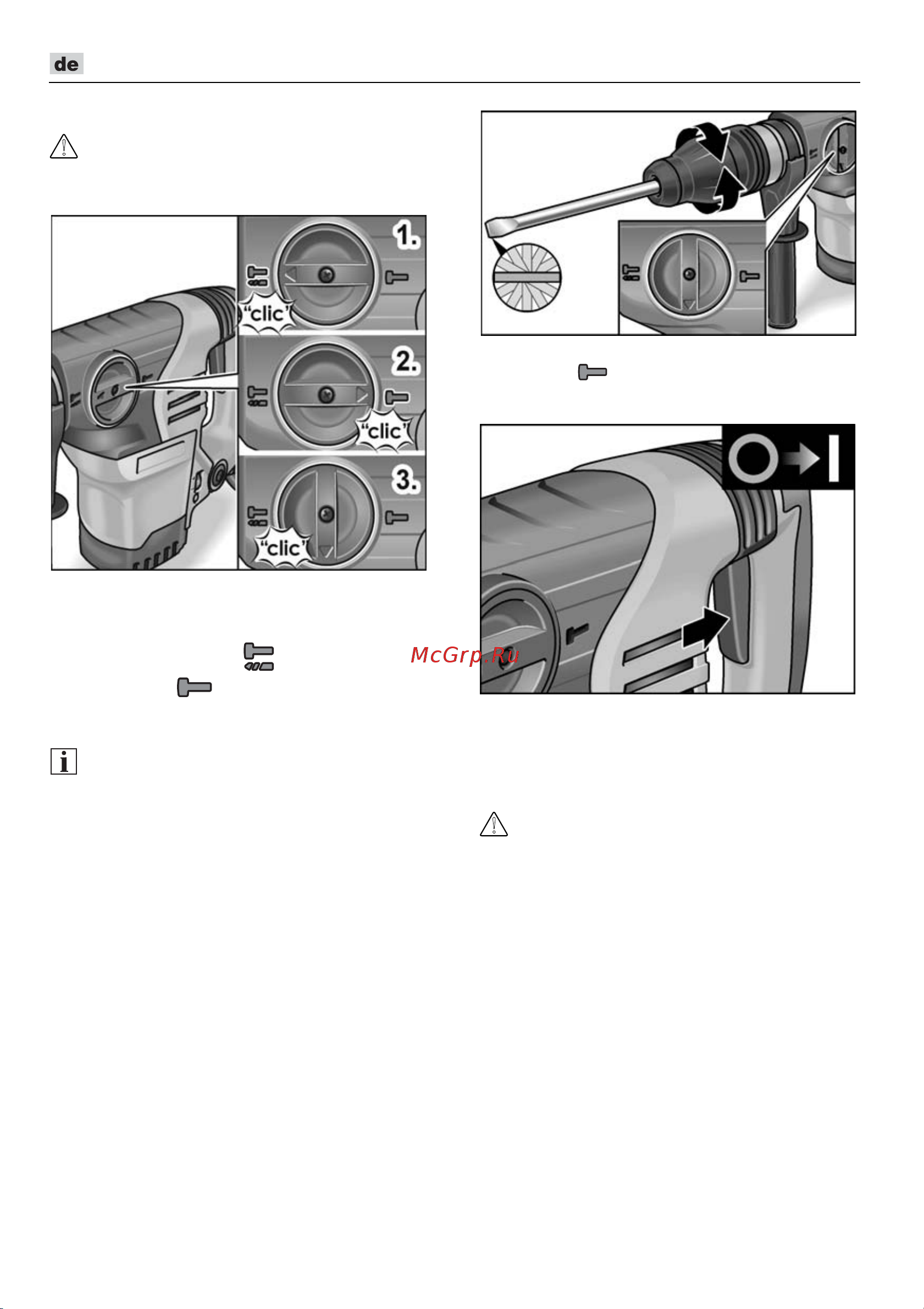 de

1.

"clic"

2.

"clic"

3.

"clic"

McGrp.Ru