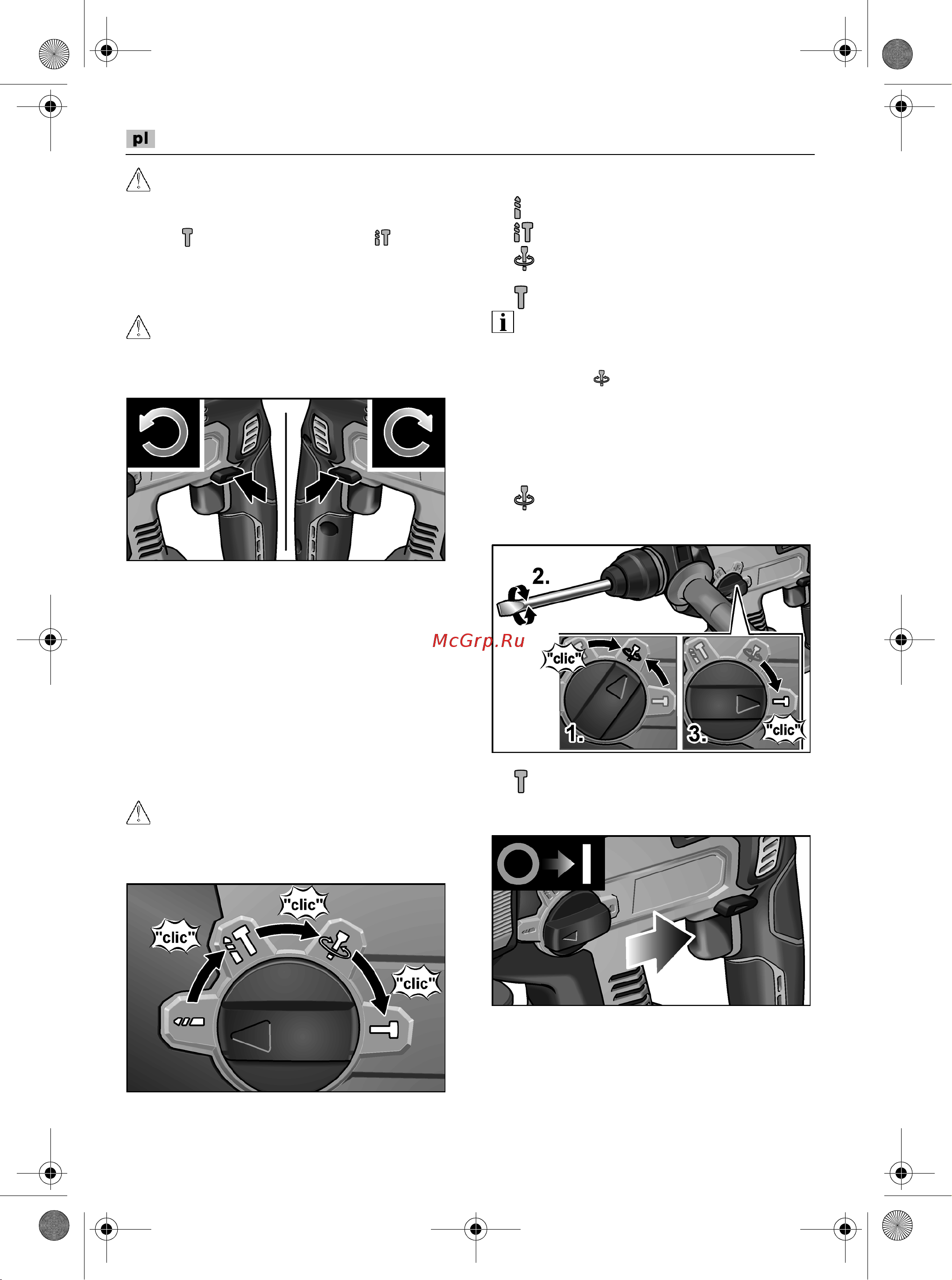 pl

McGrp.Ru

2.

"clic"

1.

3.

"clic"

"clic"

"clic"

"clic"