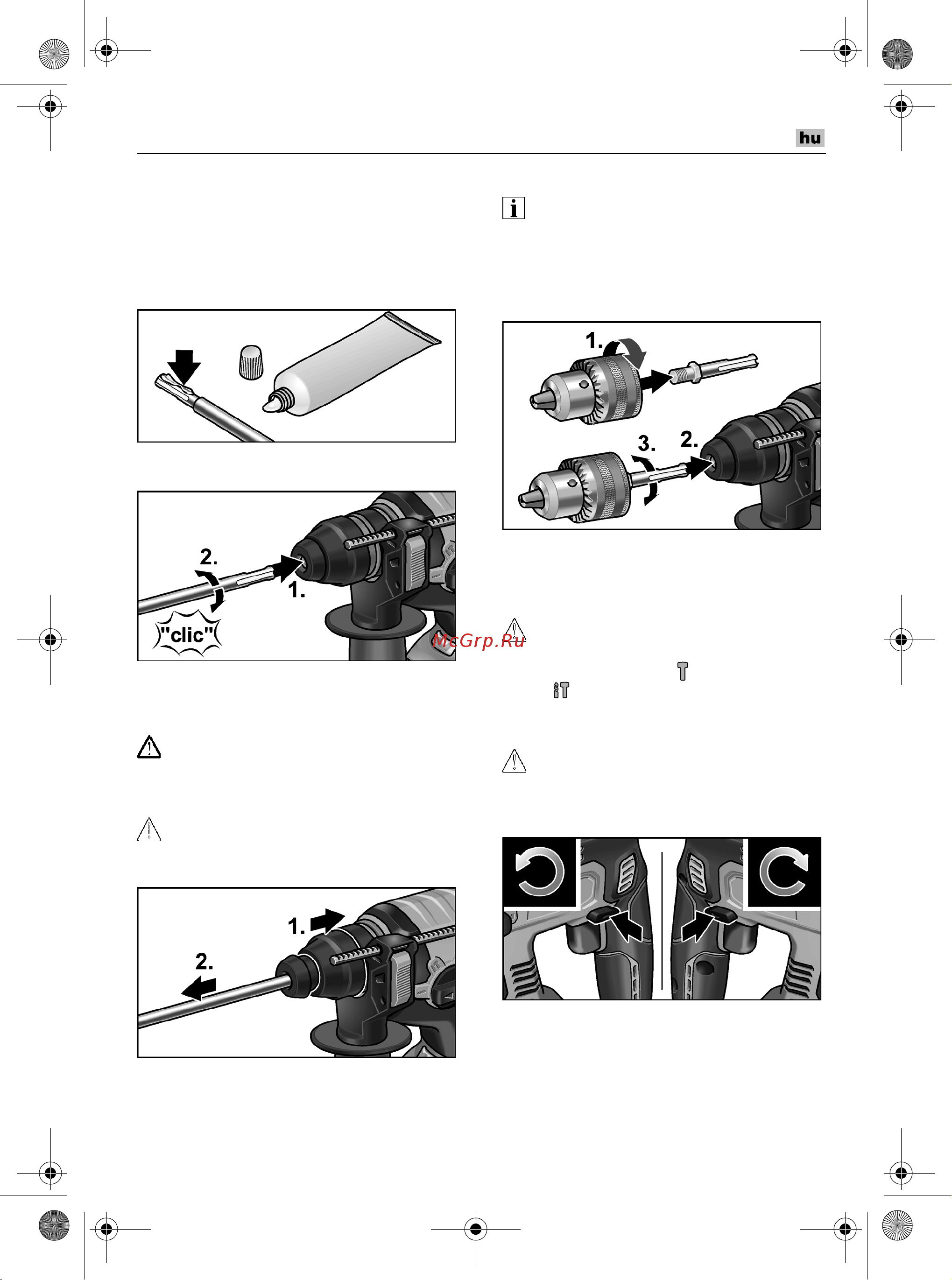 hu

2.

1.

"clic"

1.

2.

1.

3.

2.

McGrp.Ru