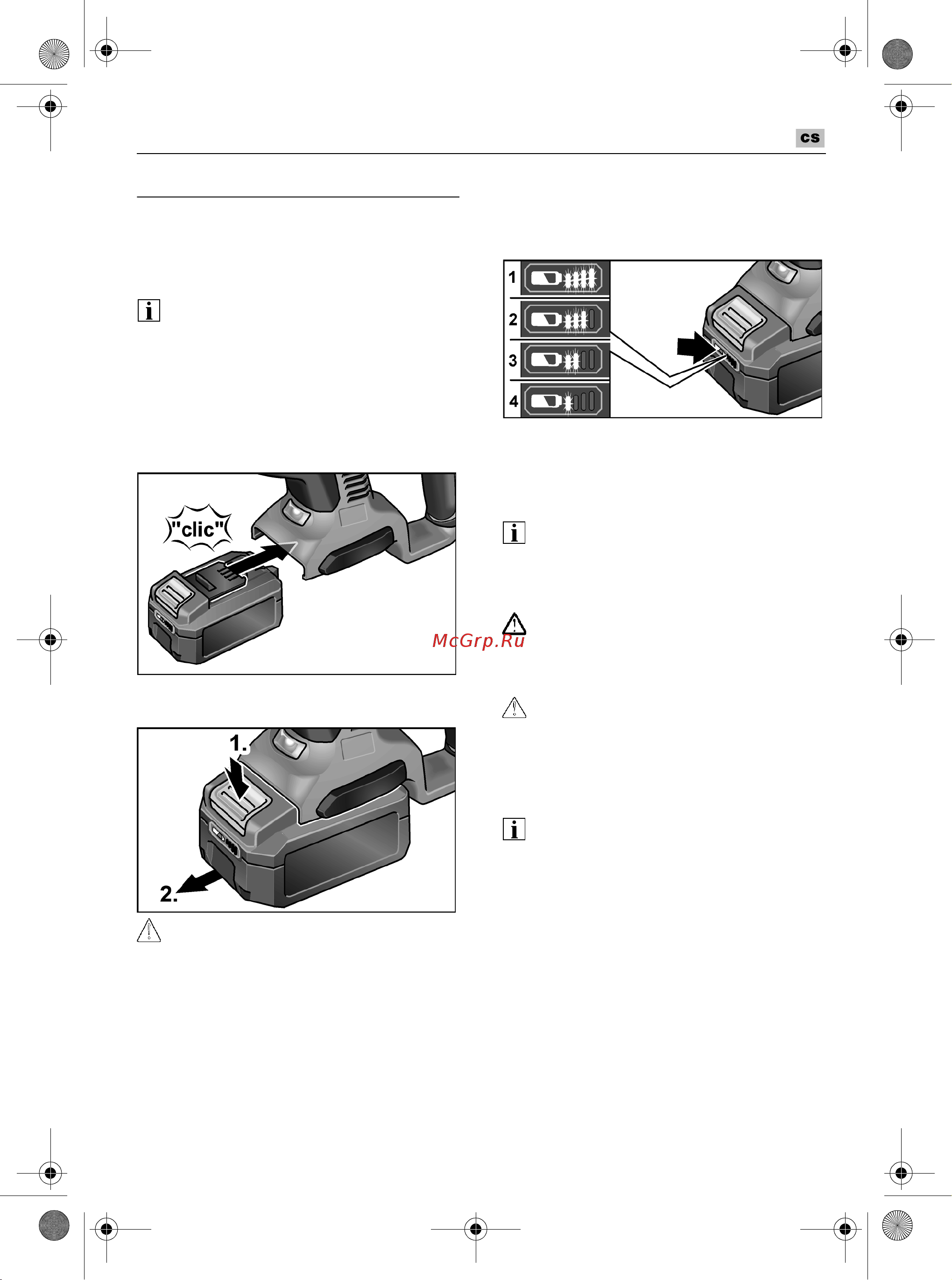 cs

1

2

3

4

"clic"

McGrp.Ru

1.

2.