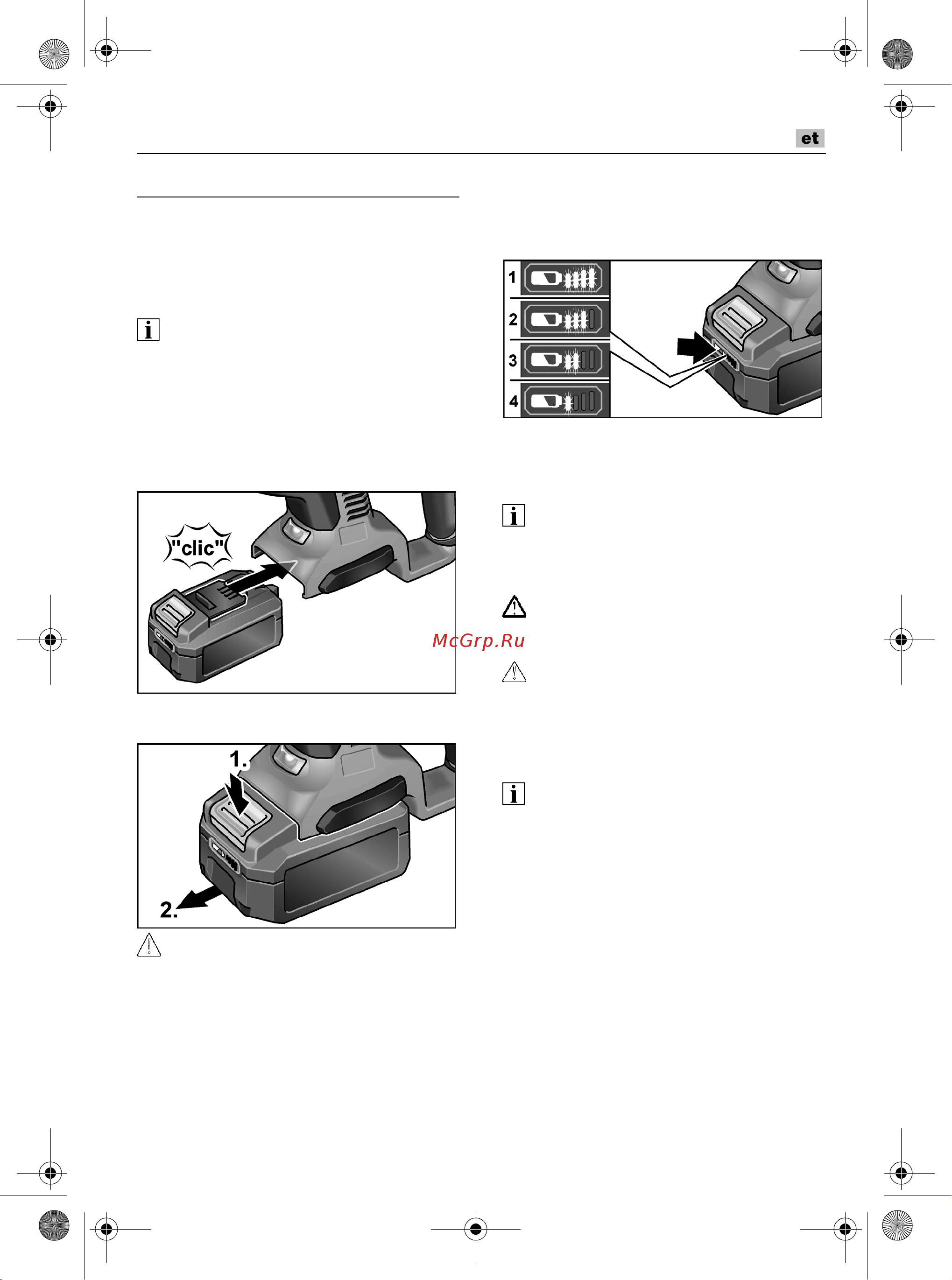 et

1

2

3

4

"clic"

McGrp.Ru

1.

2.