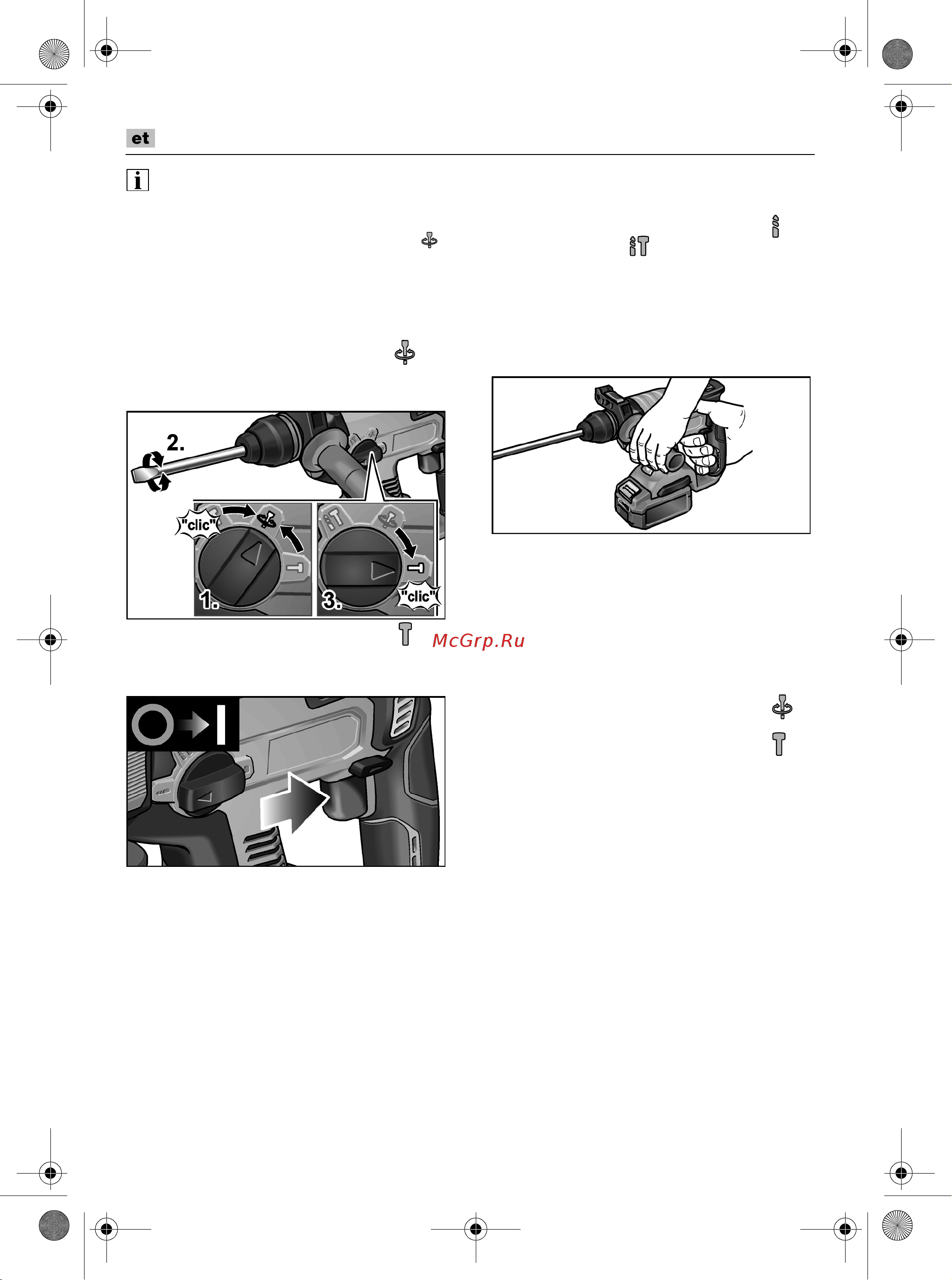 et

2.

"clic"

1.

3.

"clic"

McGrp.Ru