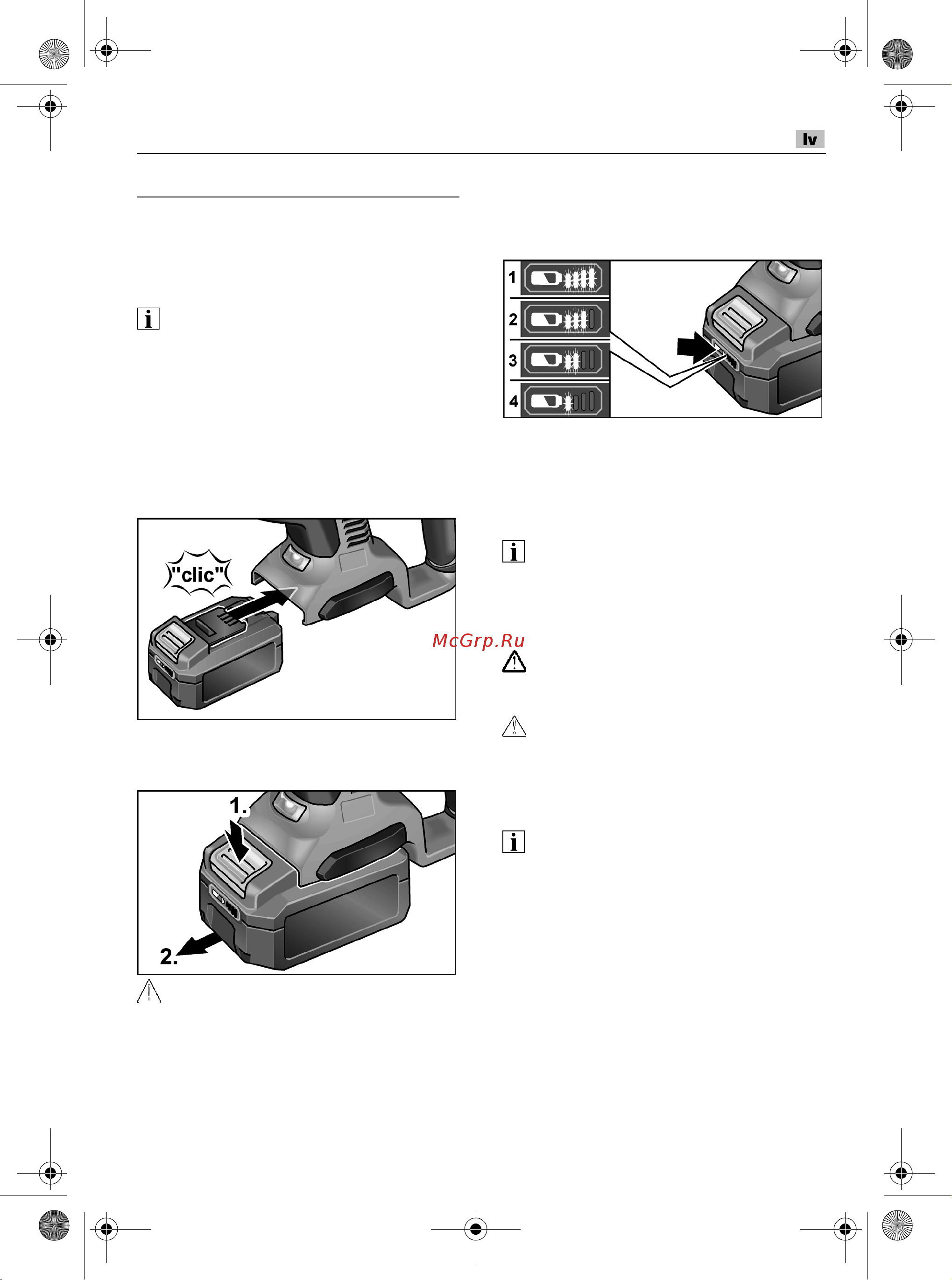 lv

1

2

3

4

"clic"

McGrp.Ru

1.

2.