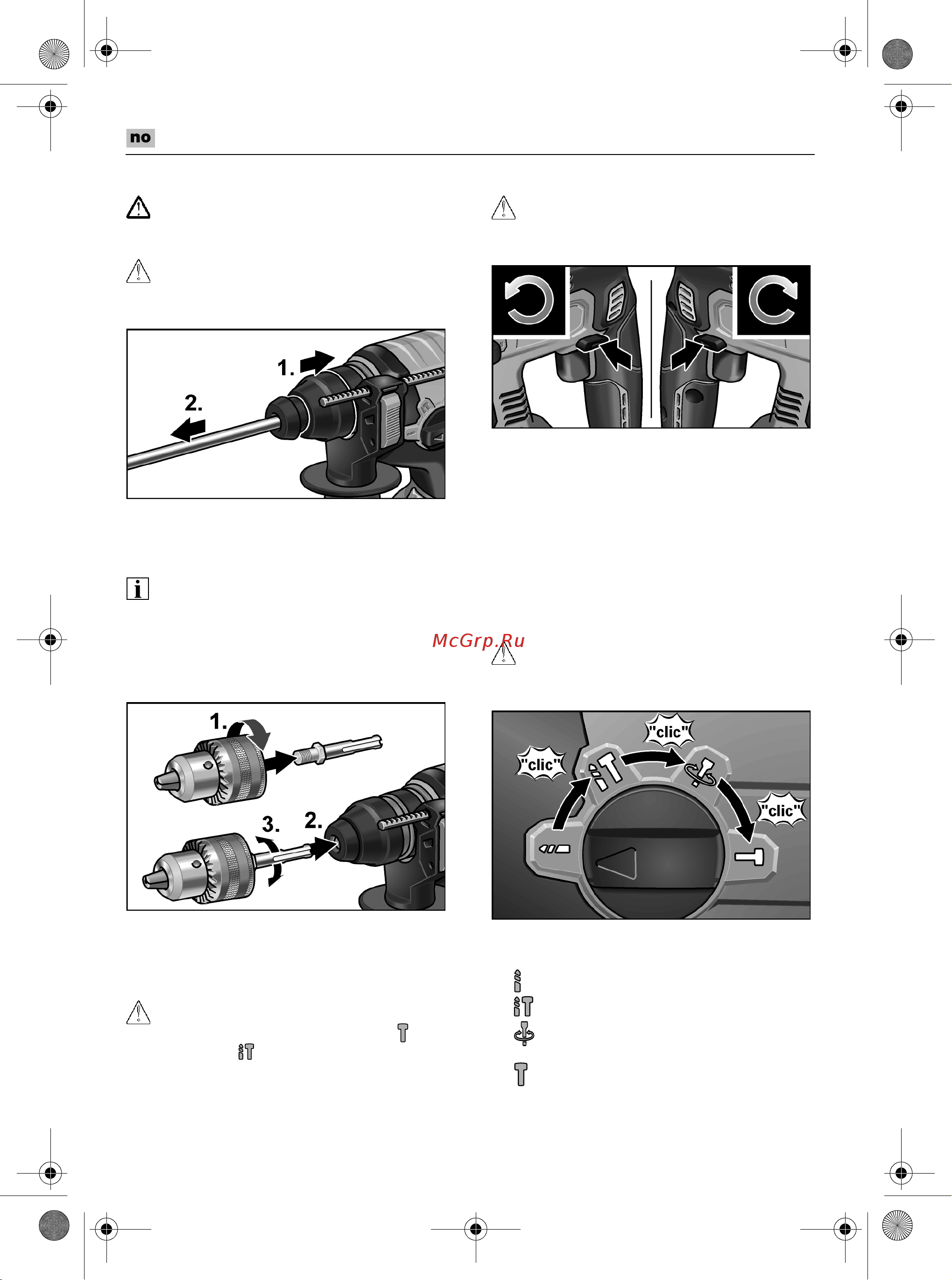 no

1.

2.

McGrp.Ru

1.

3.

2.

"clic"

"clic"

"clic"