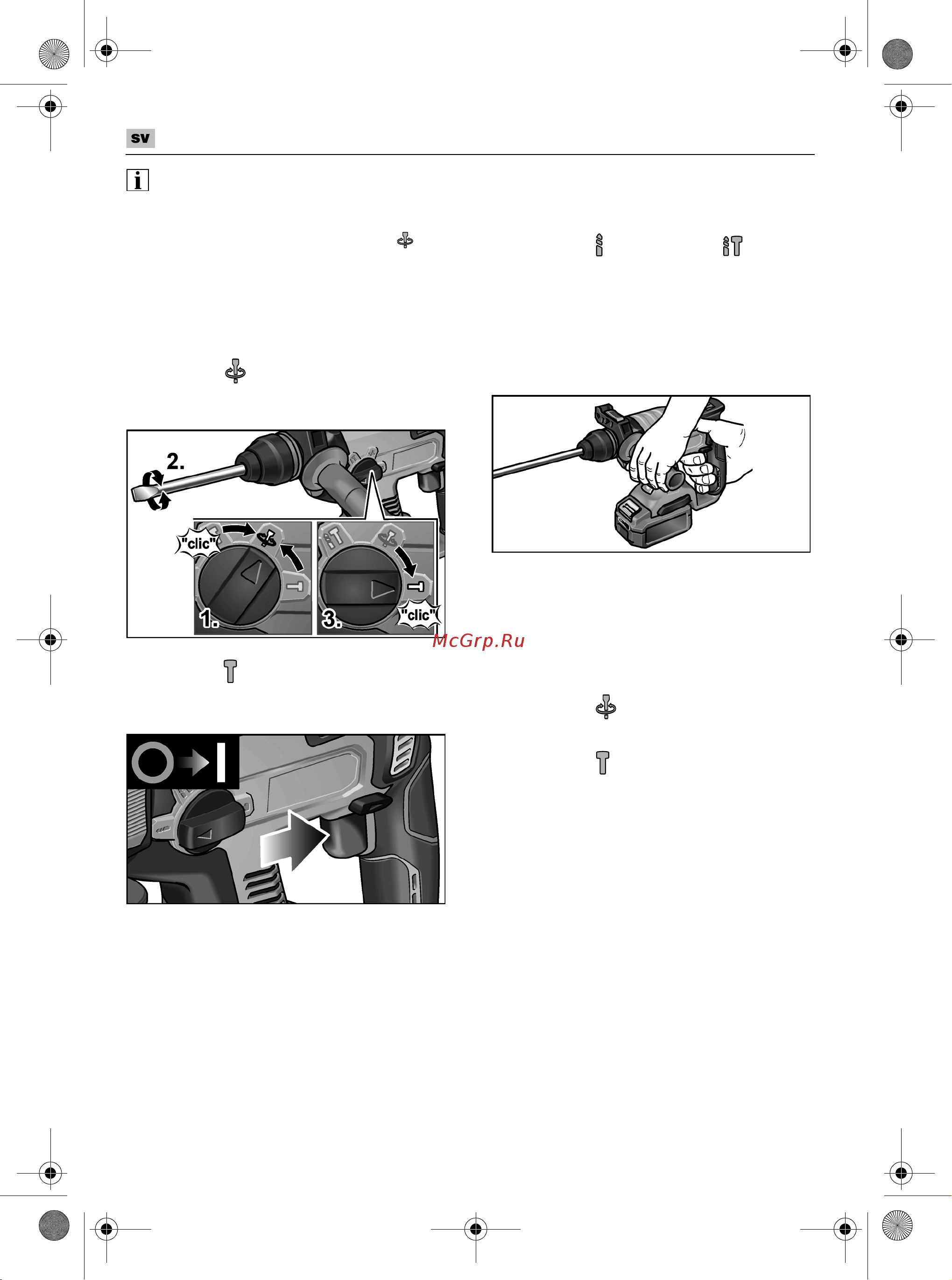 sv

2.

"clic"

1.

3.

"clic"

McGrp.Ru