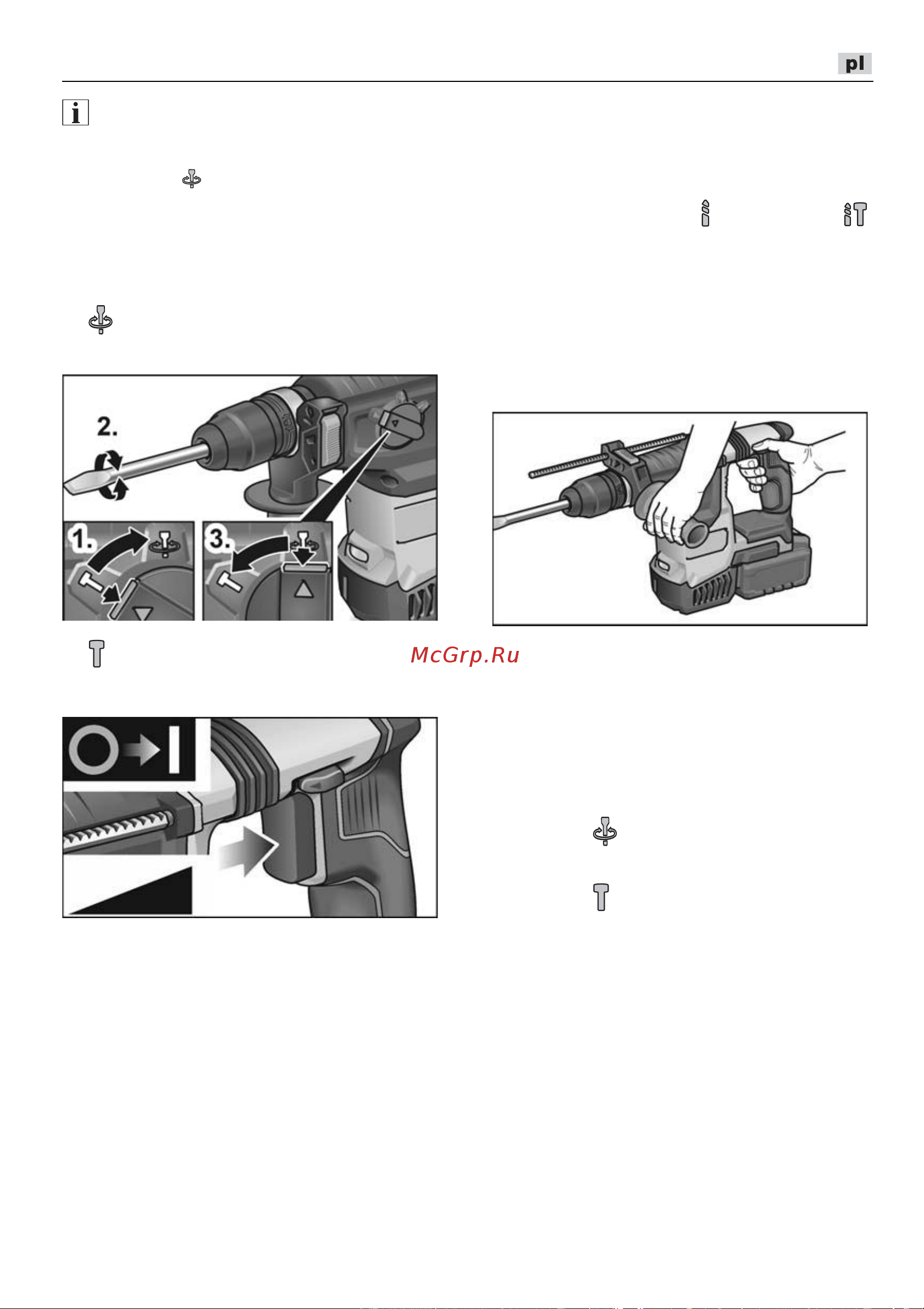 pl

2.

1.

3.

McGrp.Ru