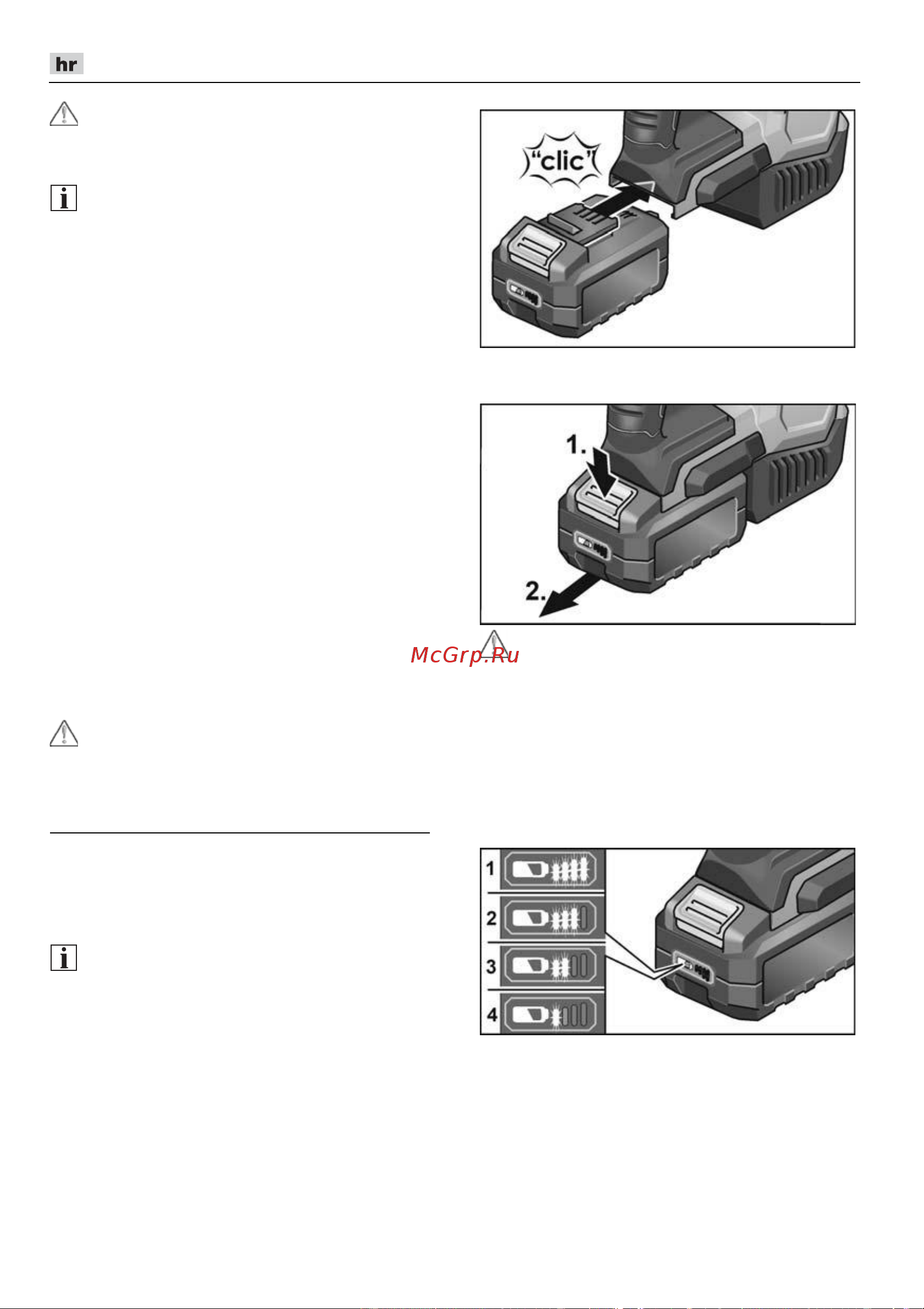 hr

"clic"

1.

2.

McGrp.Ru

1
2
3
4