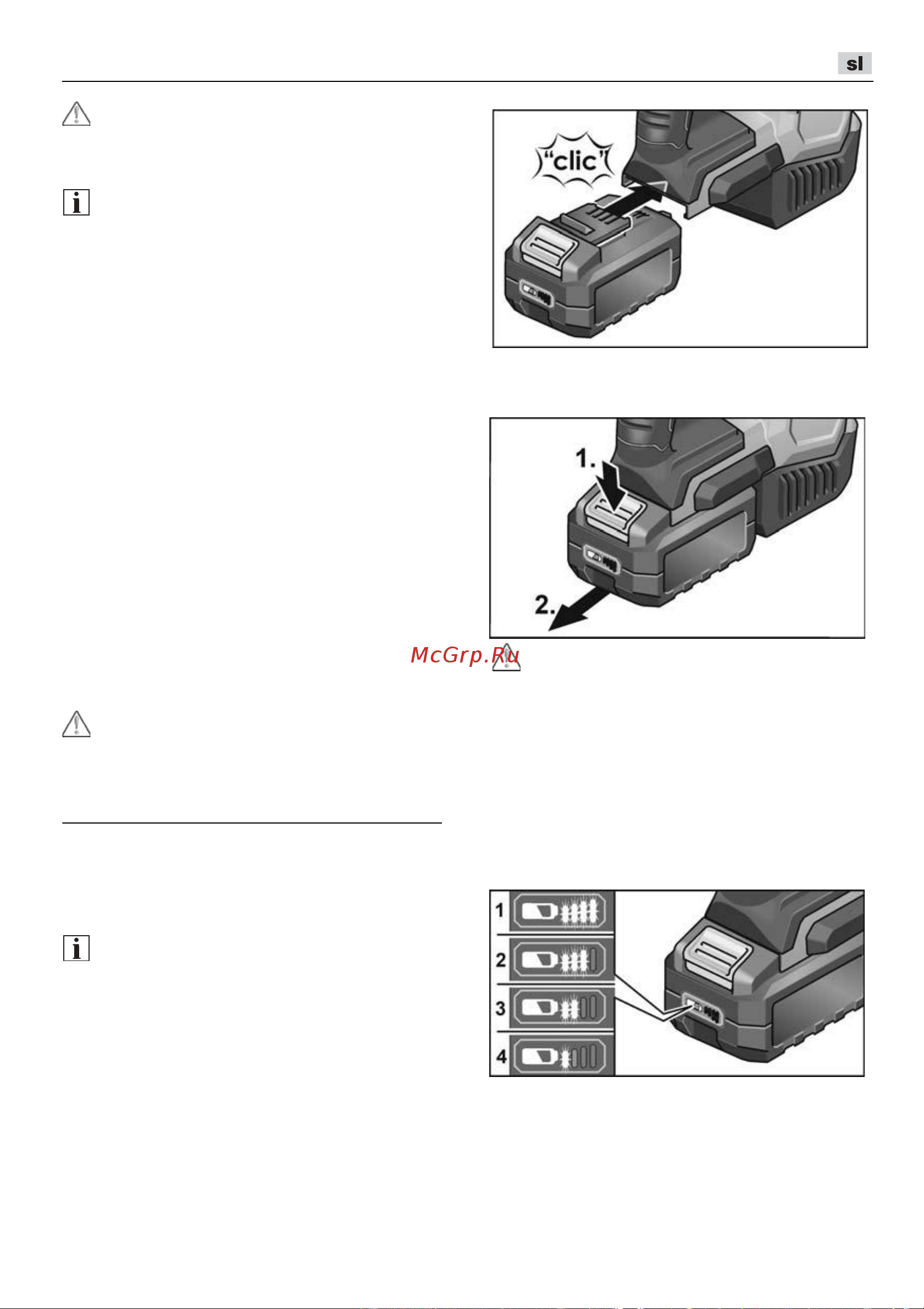 sl

"clic"

1.

2.

McGrp.Ru

1

2

3

4