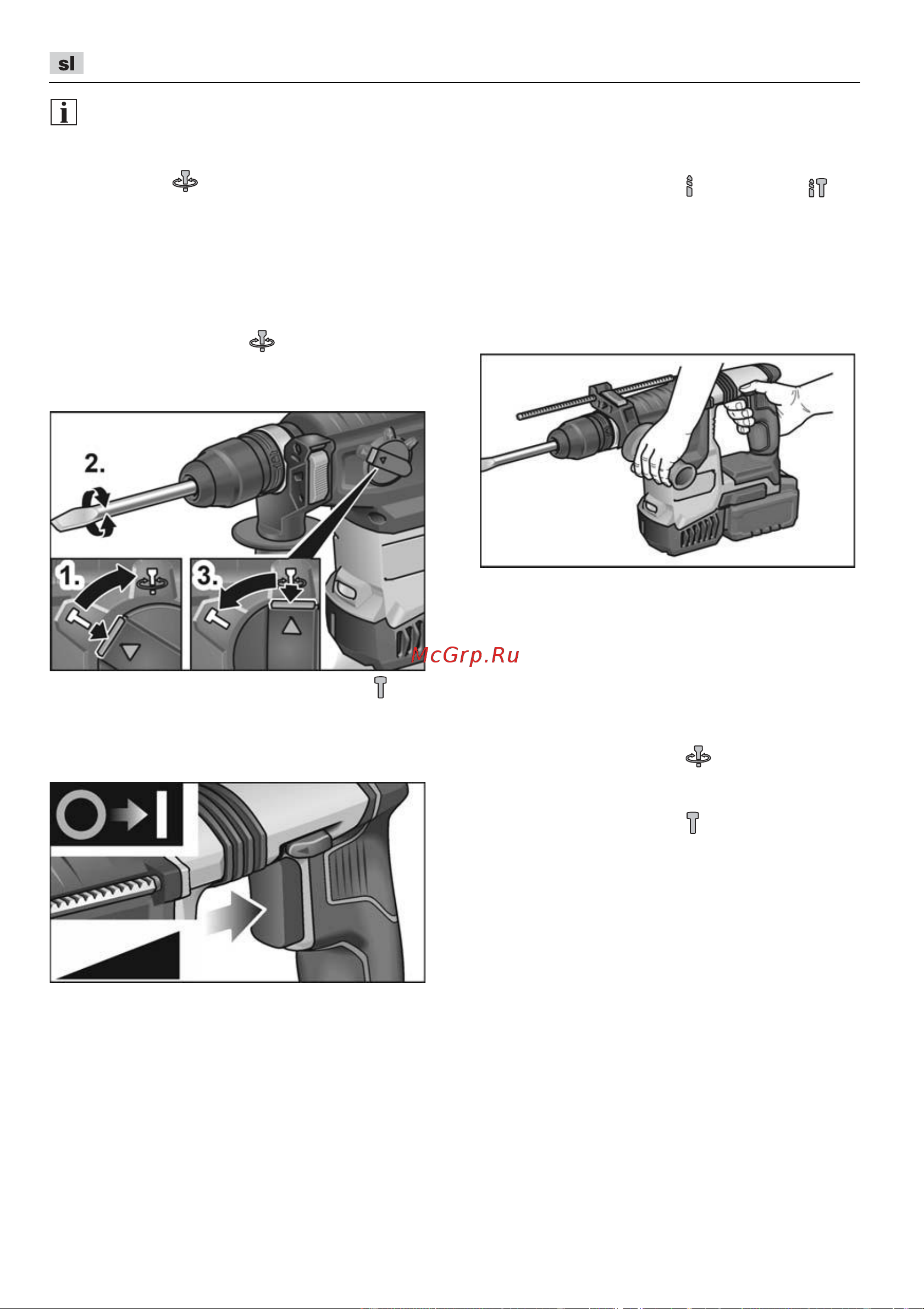 sl

i

2.

1.

3.

McGrp.Ru