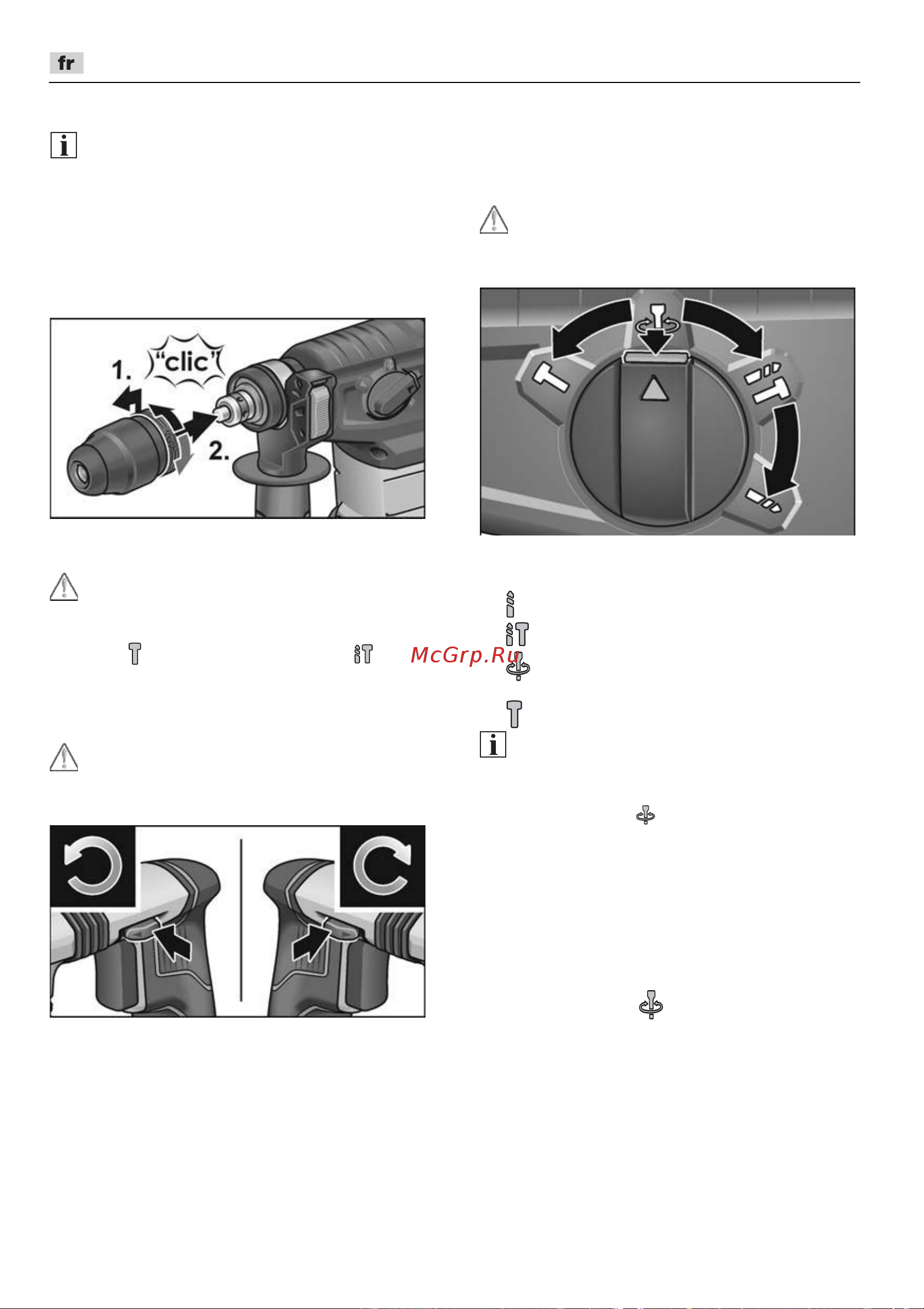 fr

1. "clic" 2.

McGrp.Ru