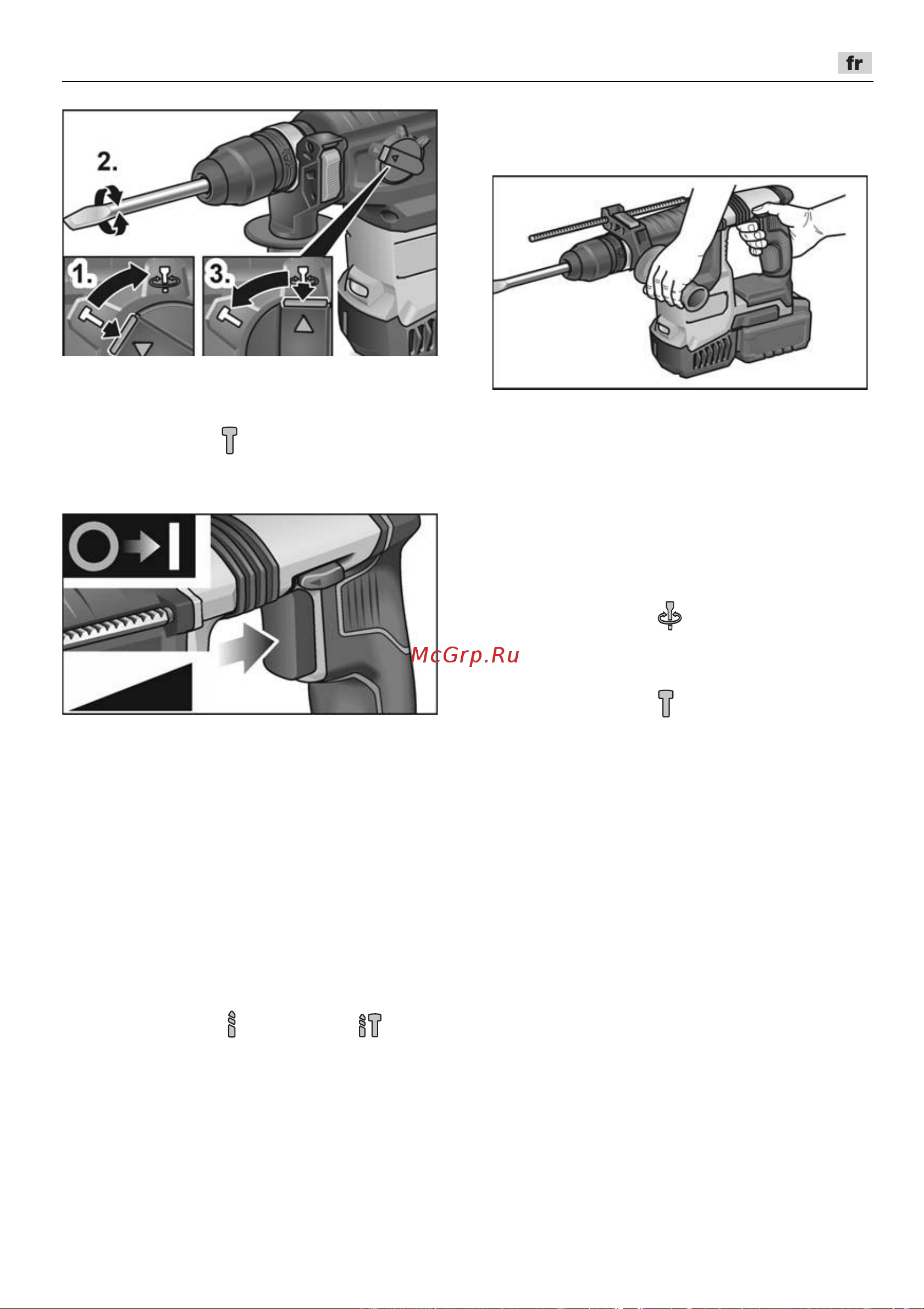 fr

2.

1.

3.

McGrp.Ru