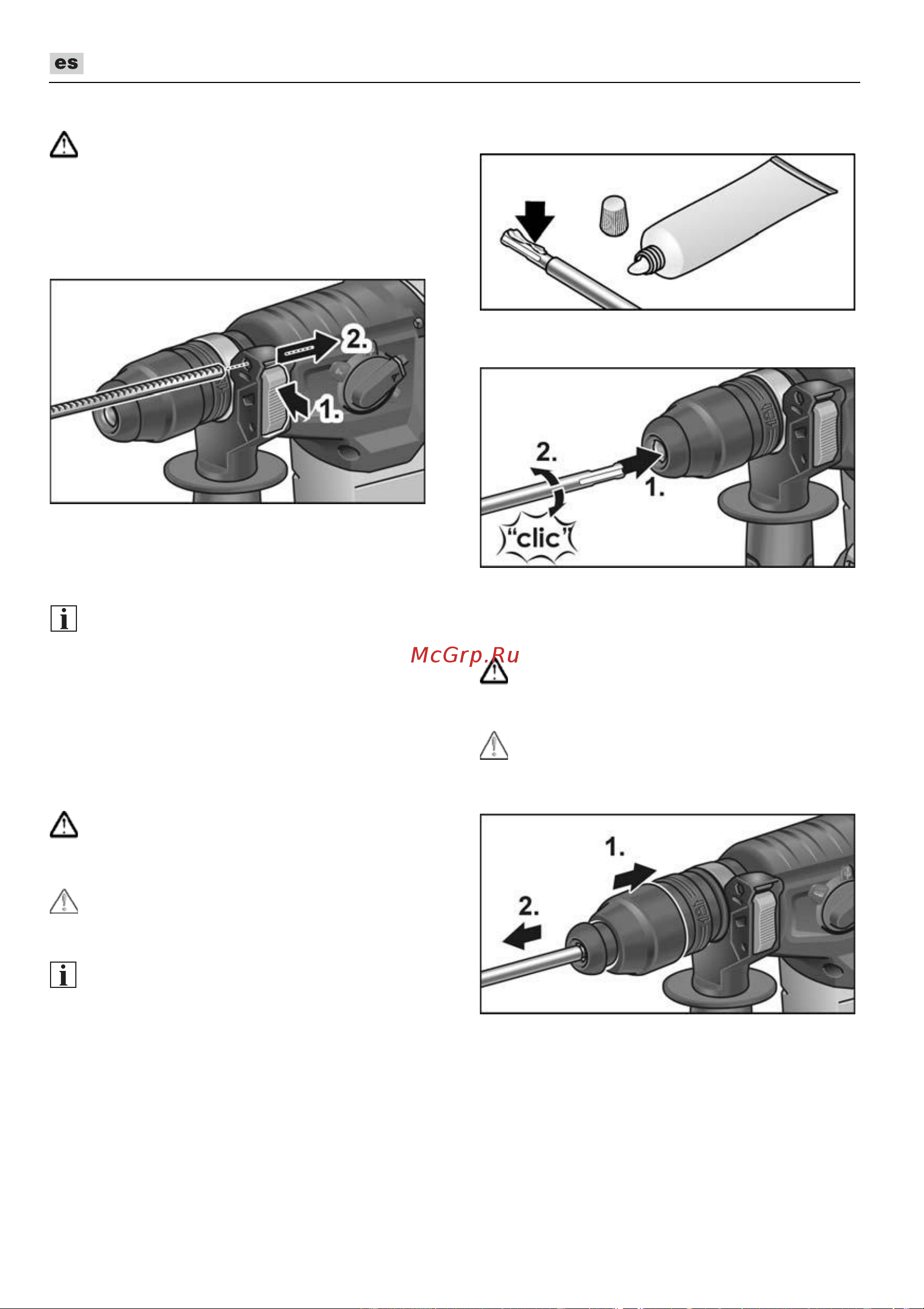 es

2.

1.

2.

1.

"clic"

McGrp.Ru

1.

2.