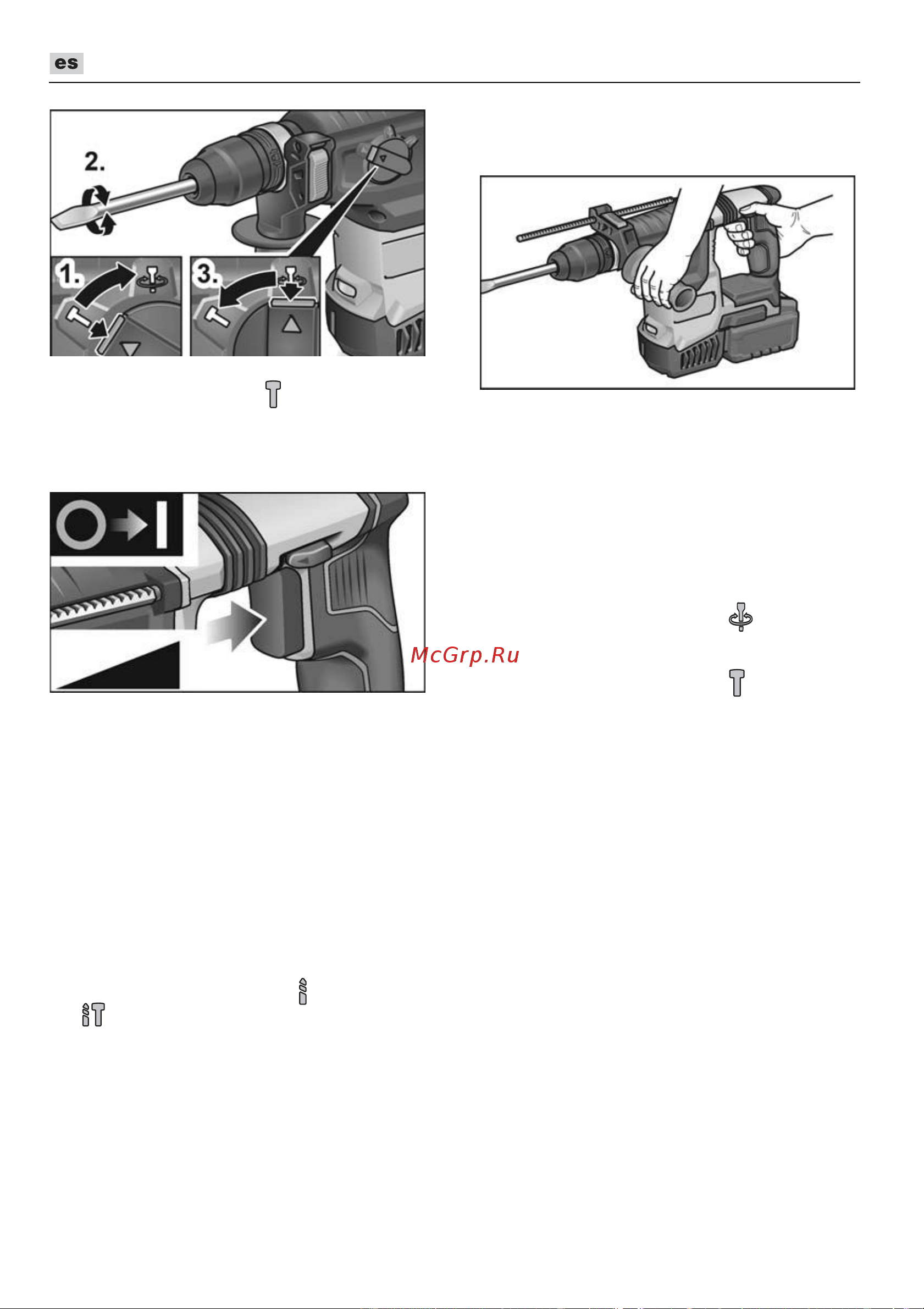 es

2.

1.

3.

McGrp.Ru