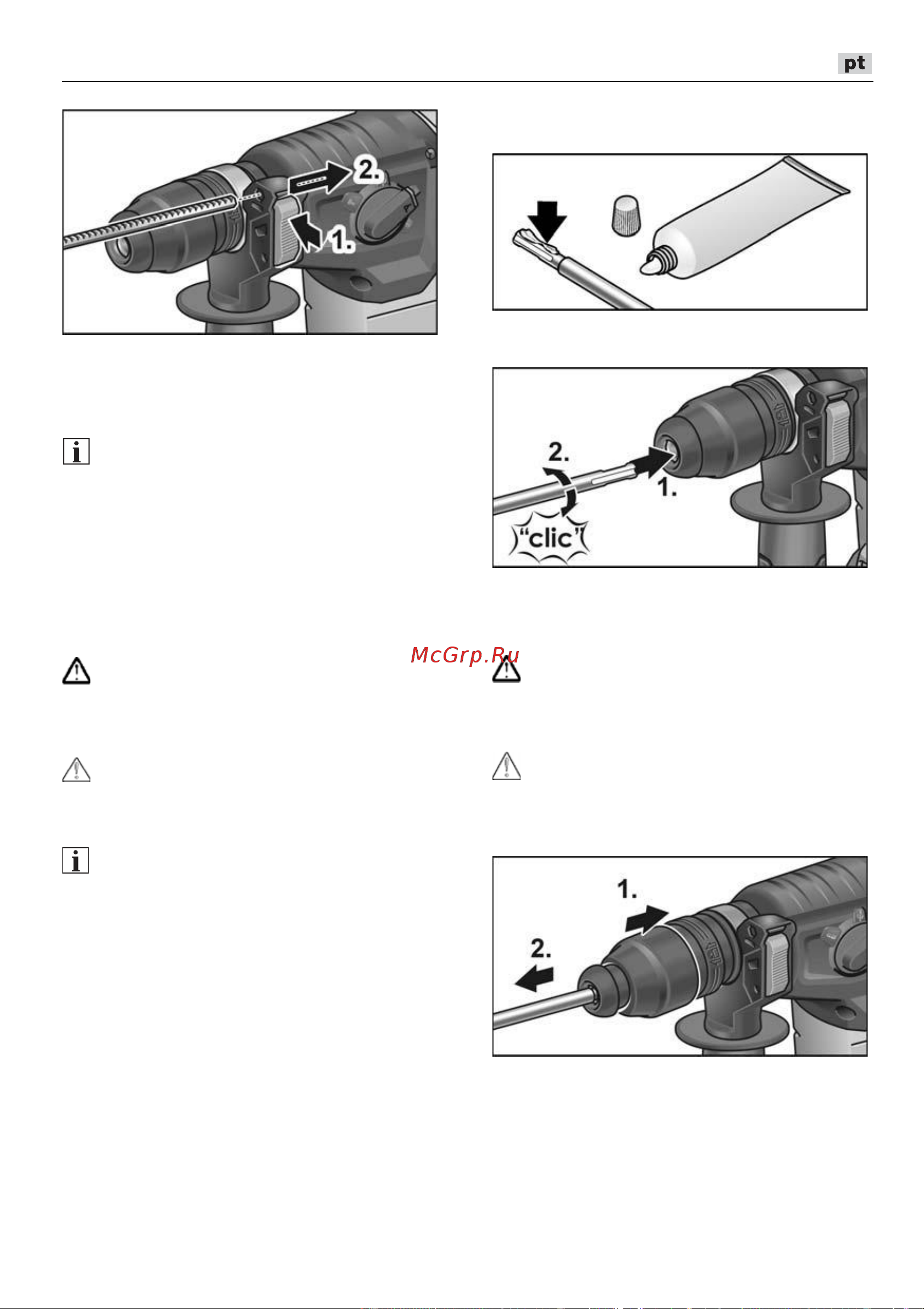 pt

2.

1.

2.

1.

"clic"

McGrp.Ru

1.

2.