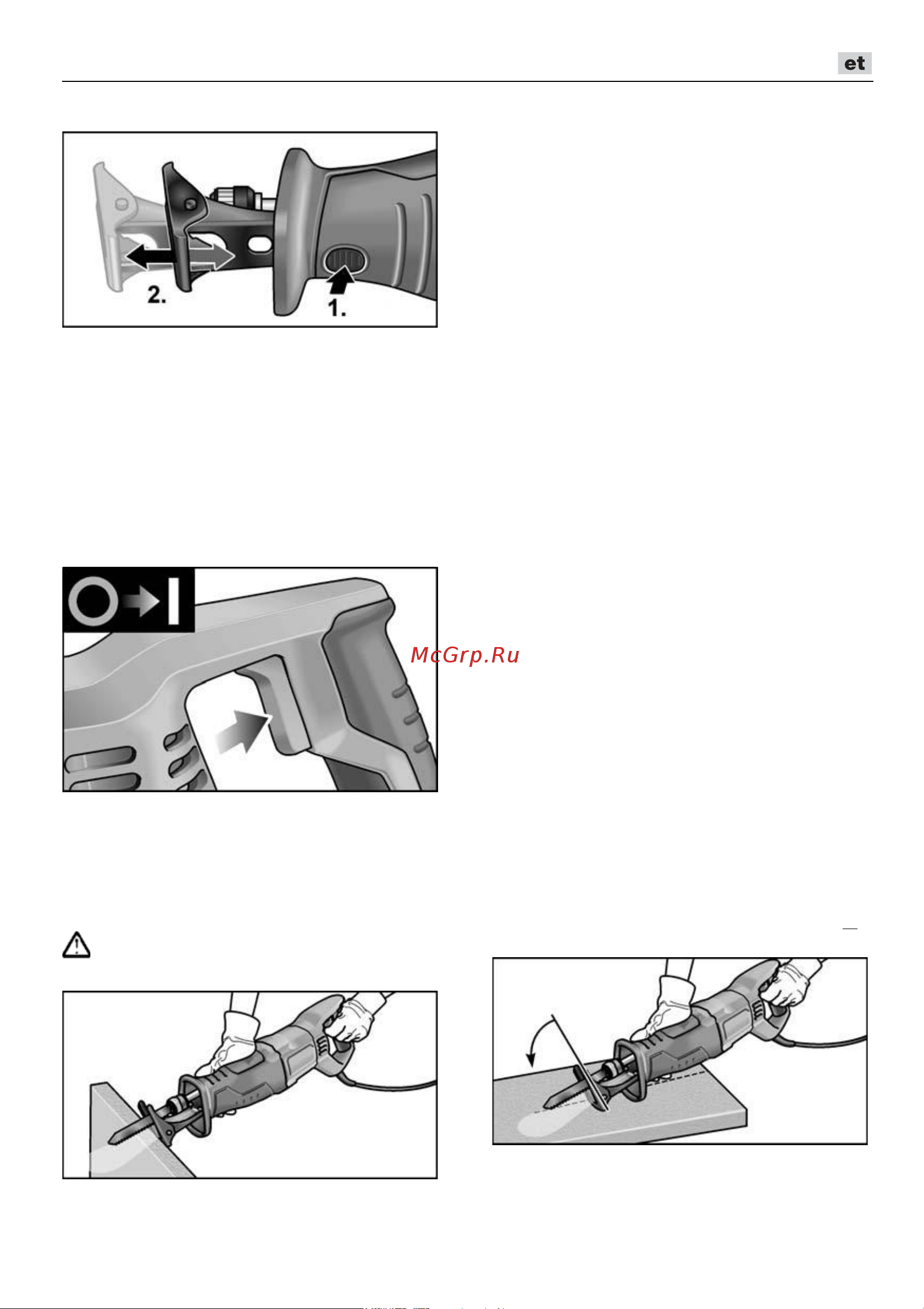 et

2.

1.

McGrp.Ru