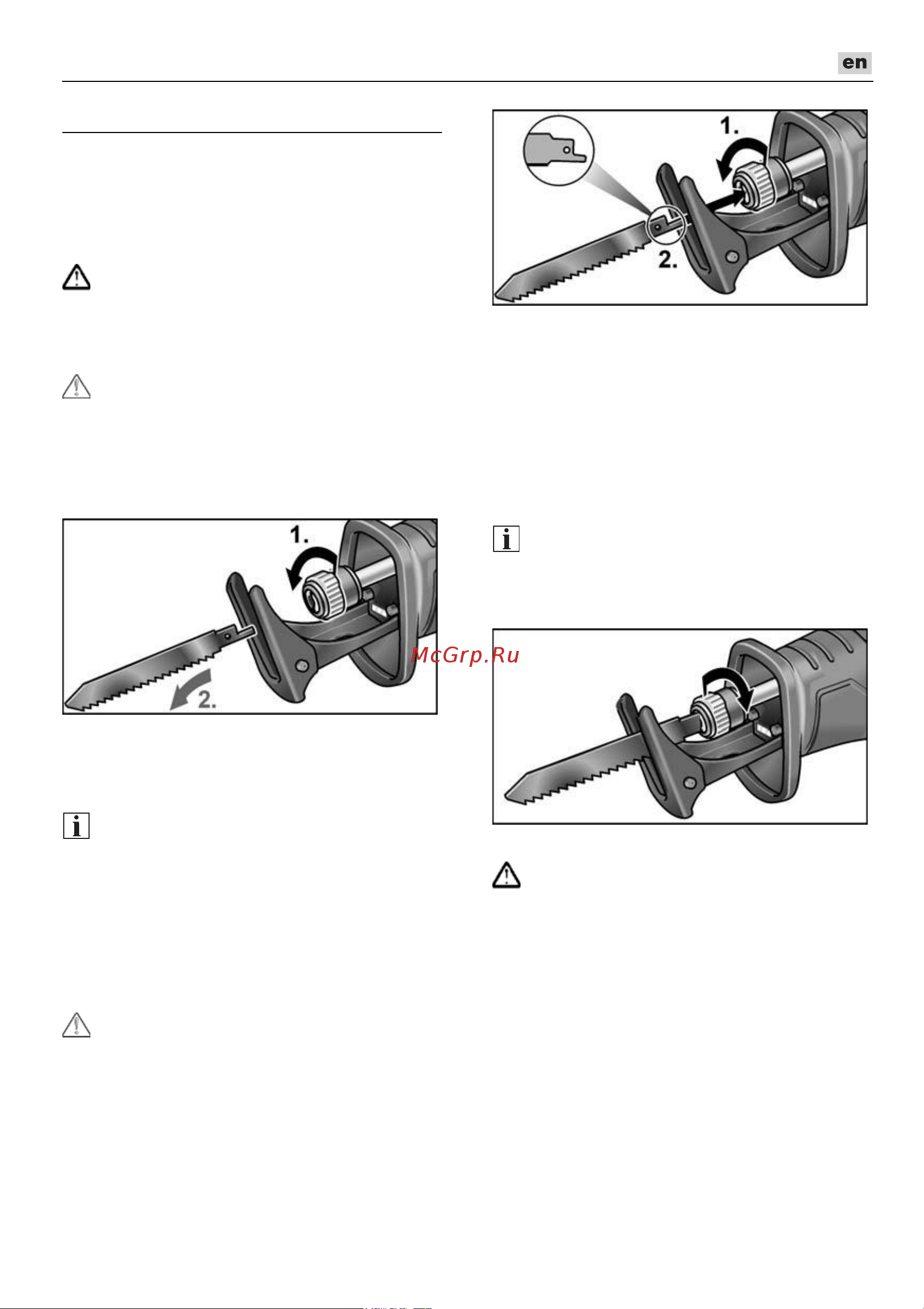 en

1.
2.

1.
2.

McGrp.Ru