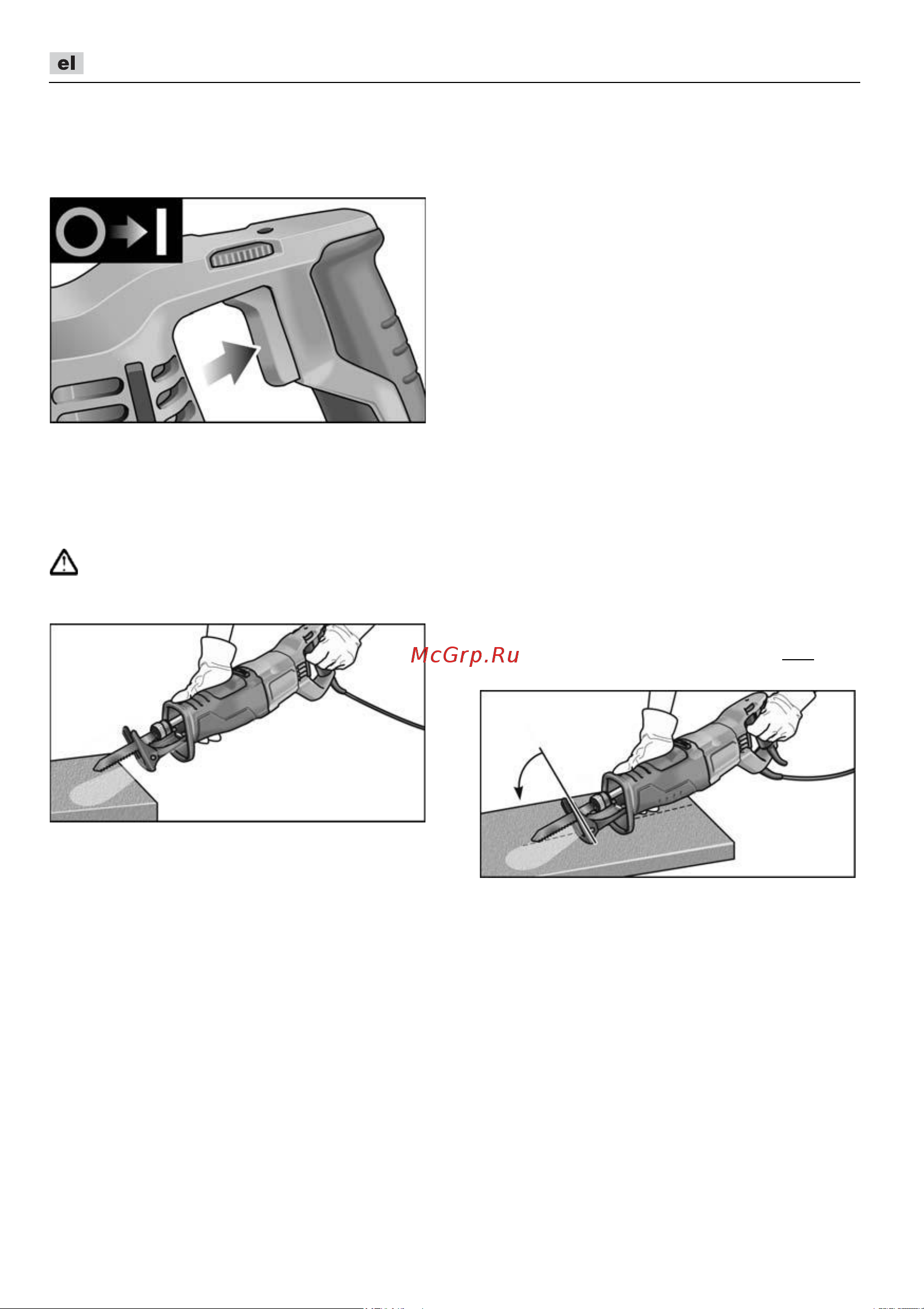 el

McGrp.Ru