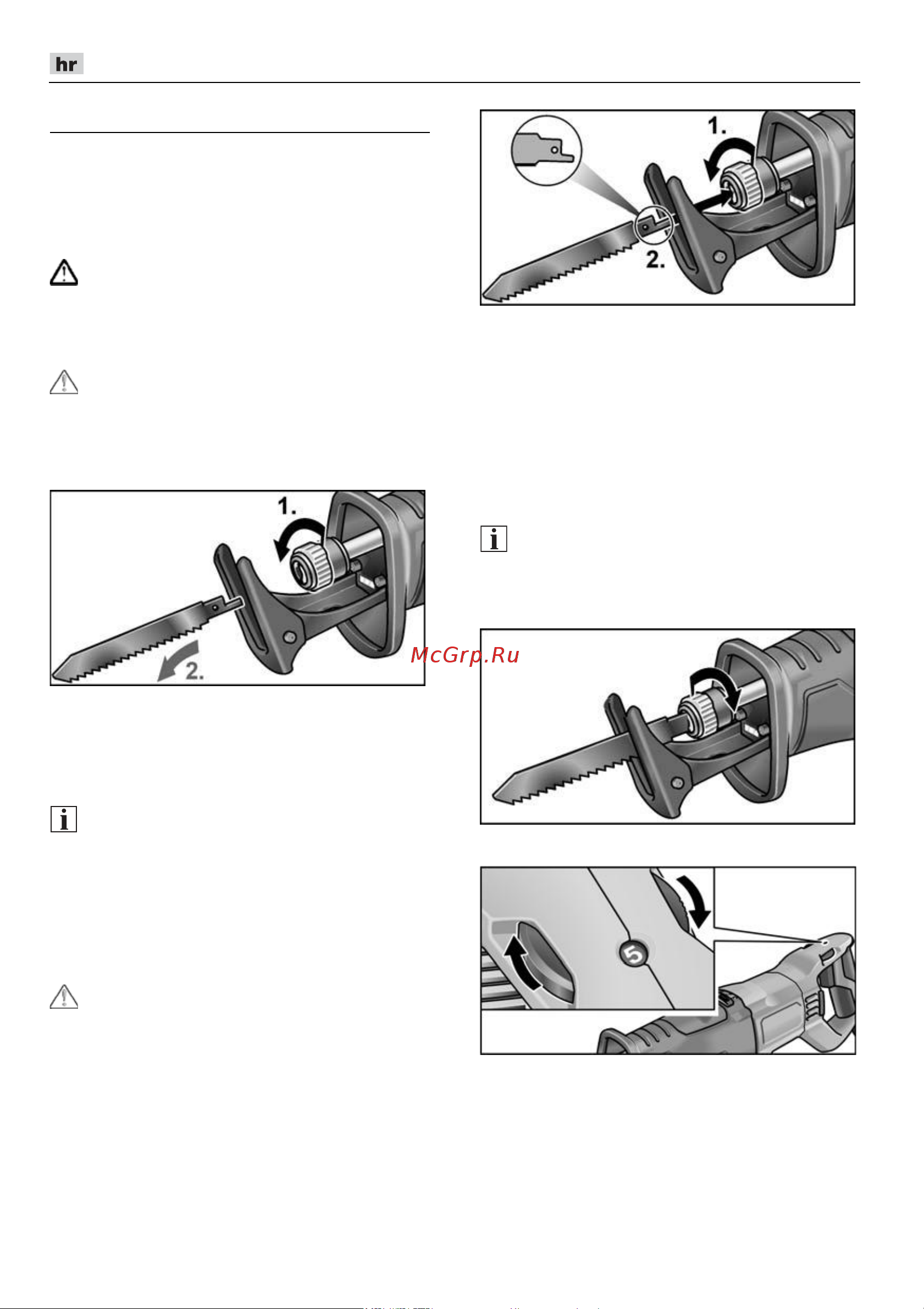 hr

1.

2.

1.

2.

McGrp.Ru

5