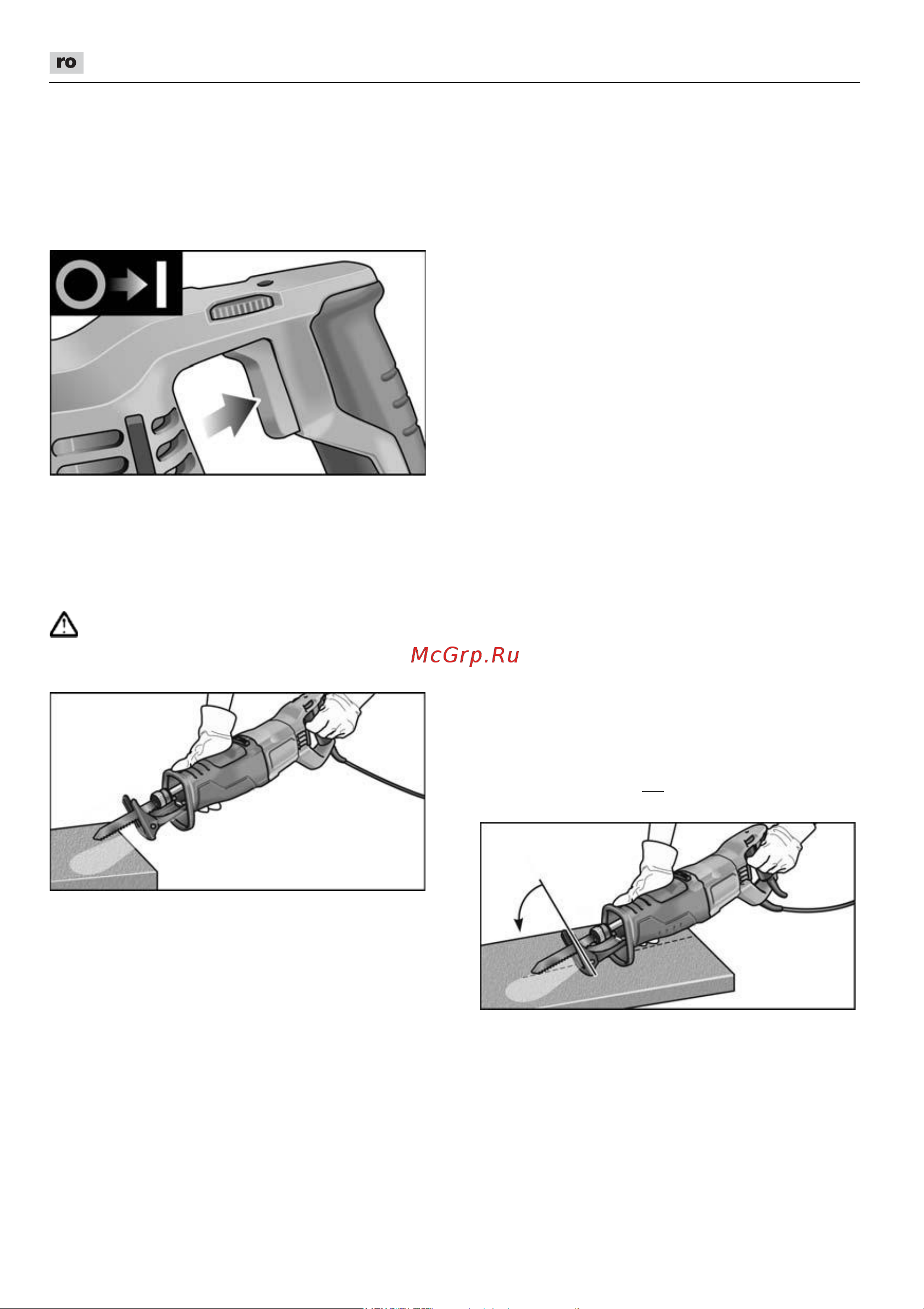 ro

McGrp.Ru