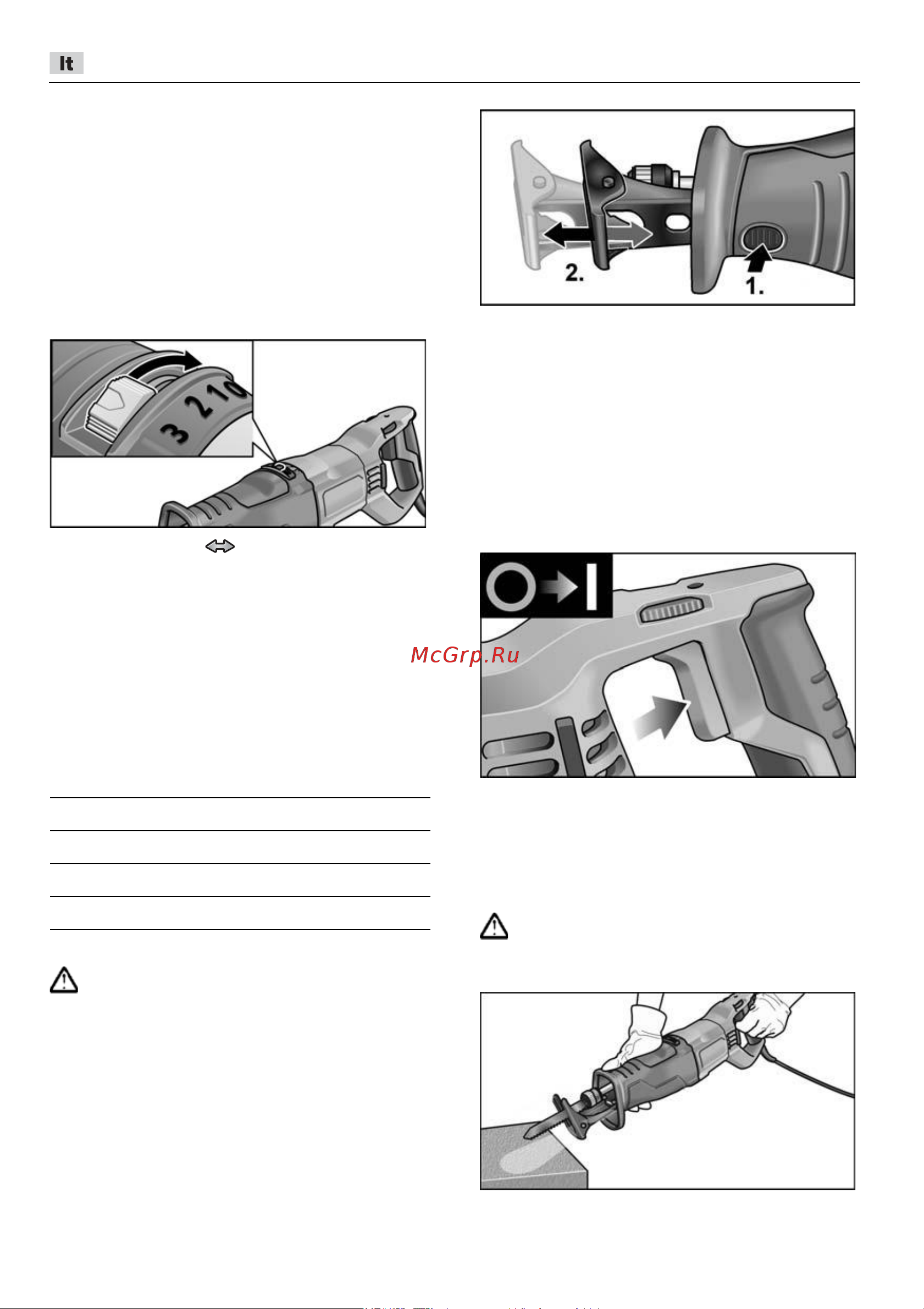 It

2.

1.

3 2 1 0

McGrp.Ru