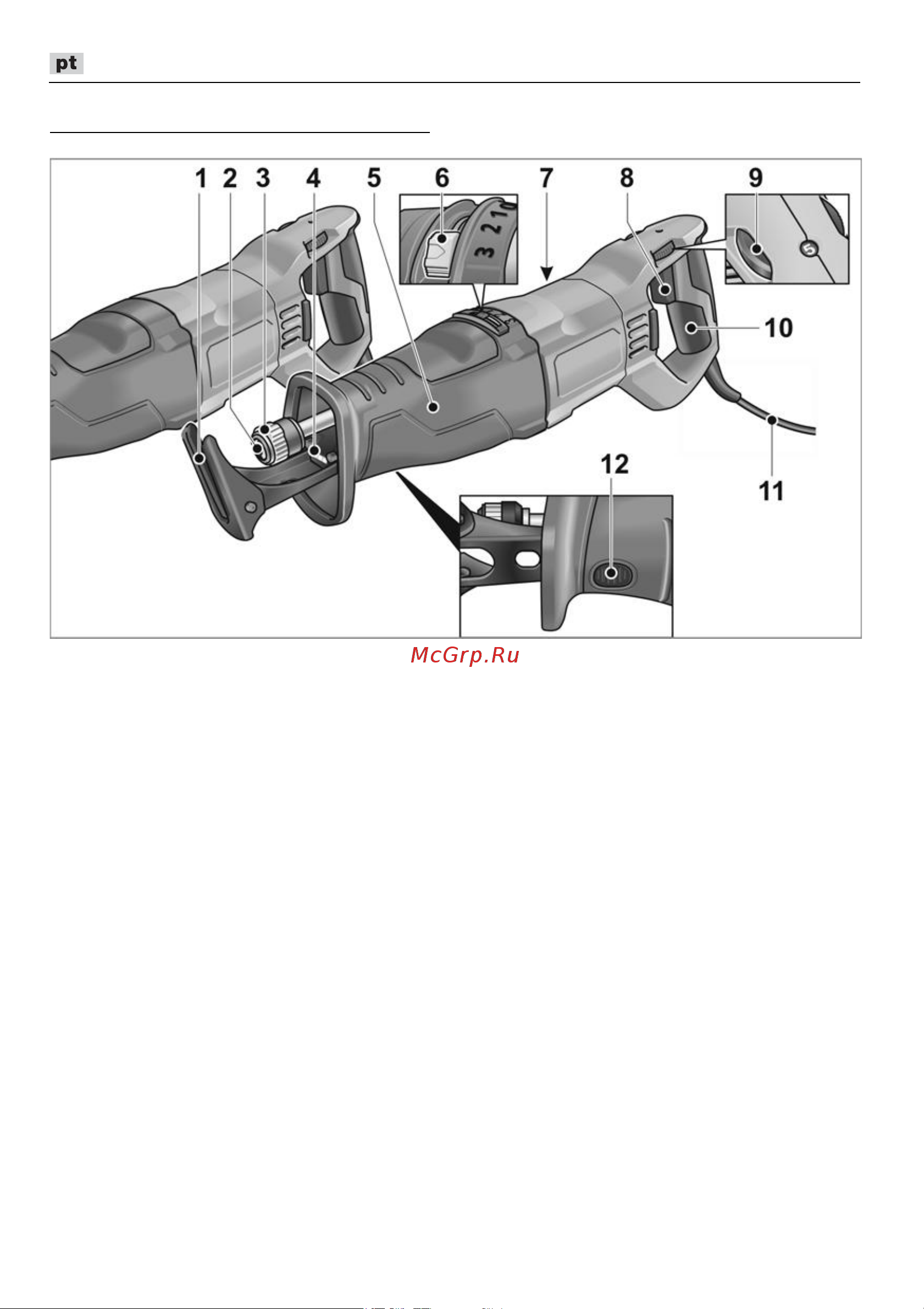 pt

1 2 3 4 5 6 7 8 9

3 2 1 0

5

10

11

12

McGrp.Ru