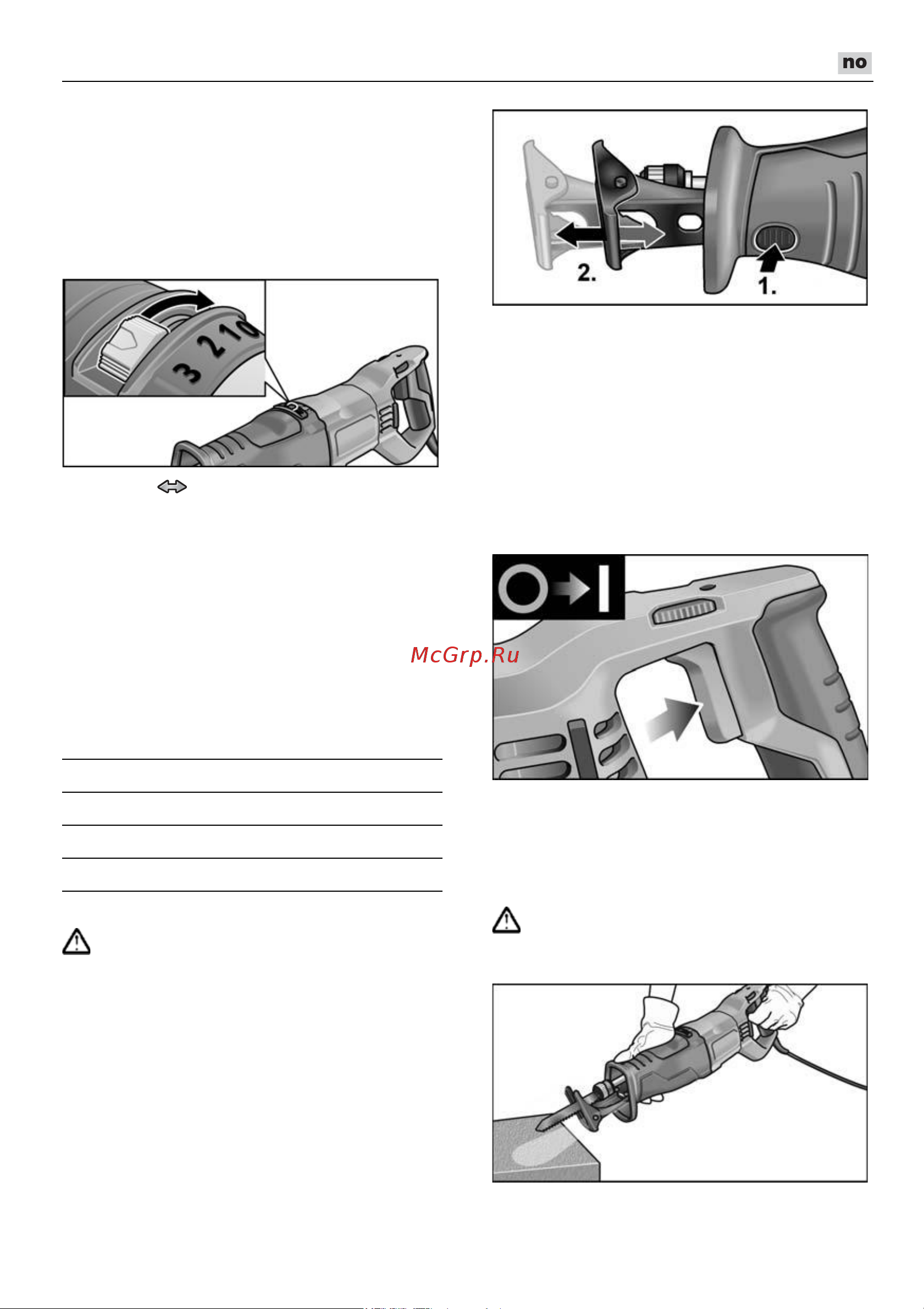 no

3 2 1 0

2.

1.

McGrp.Ru