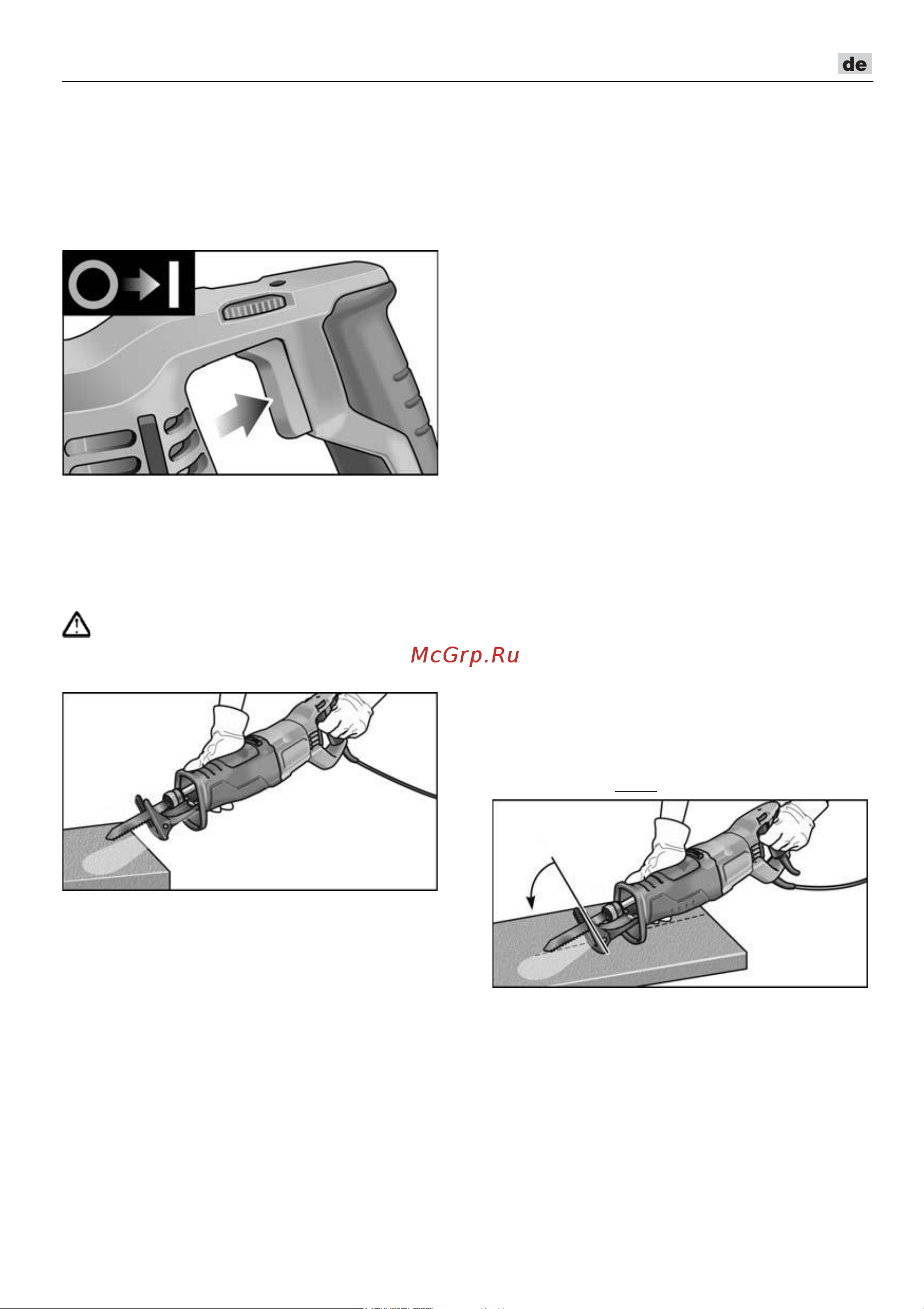 de

McGrp.Ru