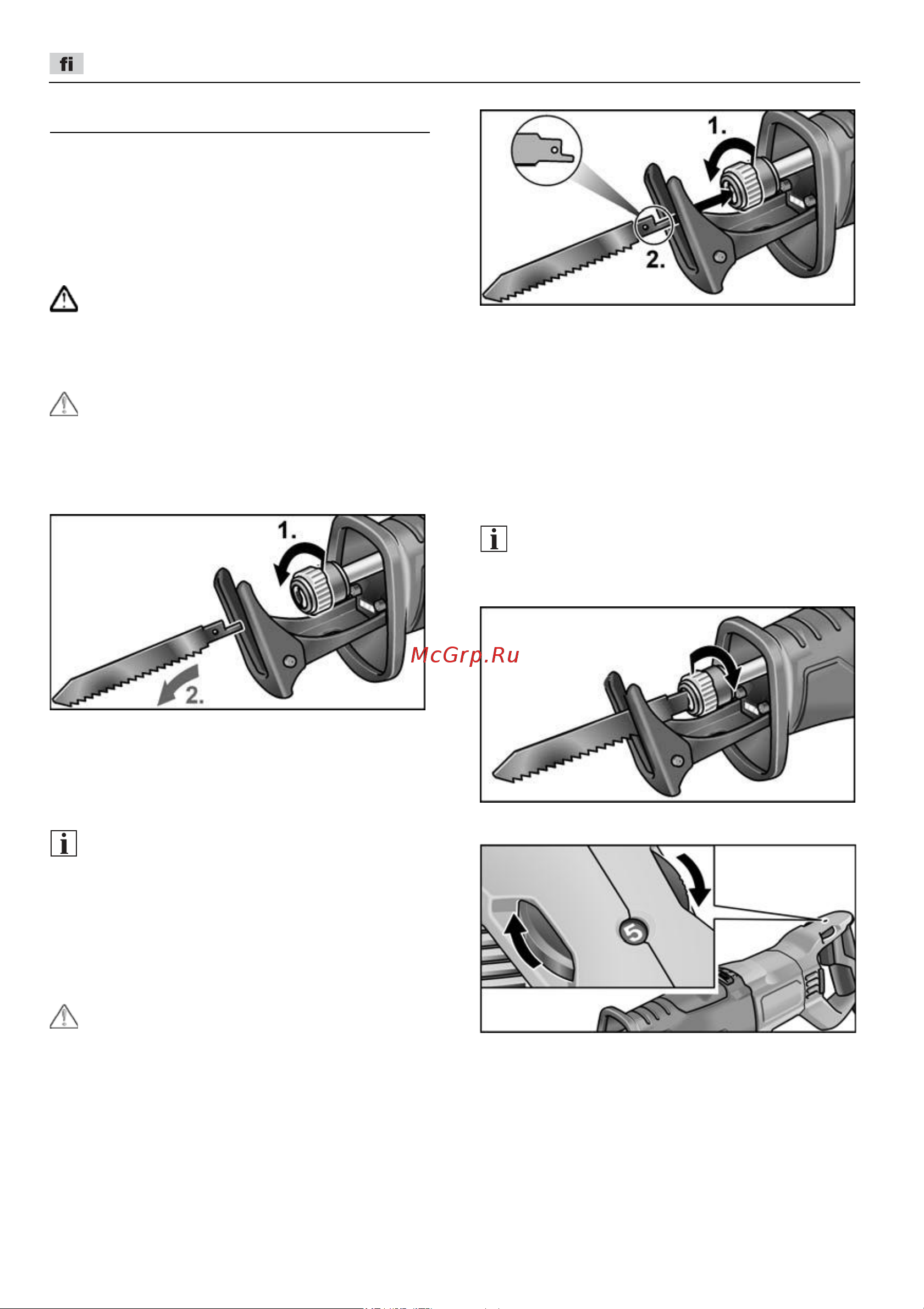 fi

1.

2.

1.

2.

McGrp.Ru

5