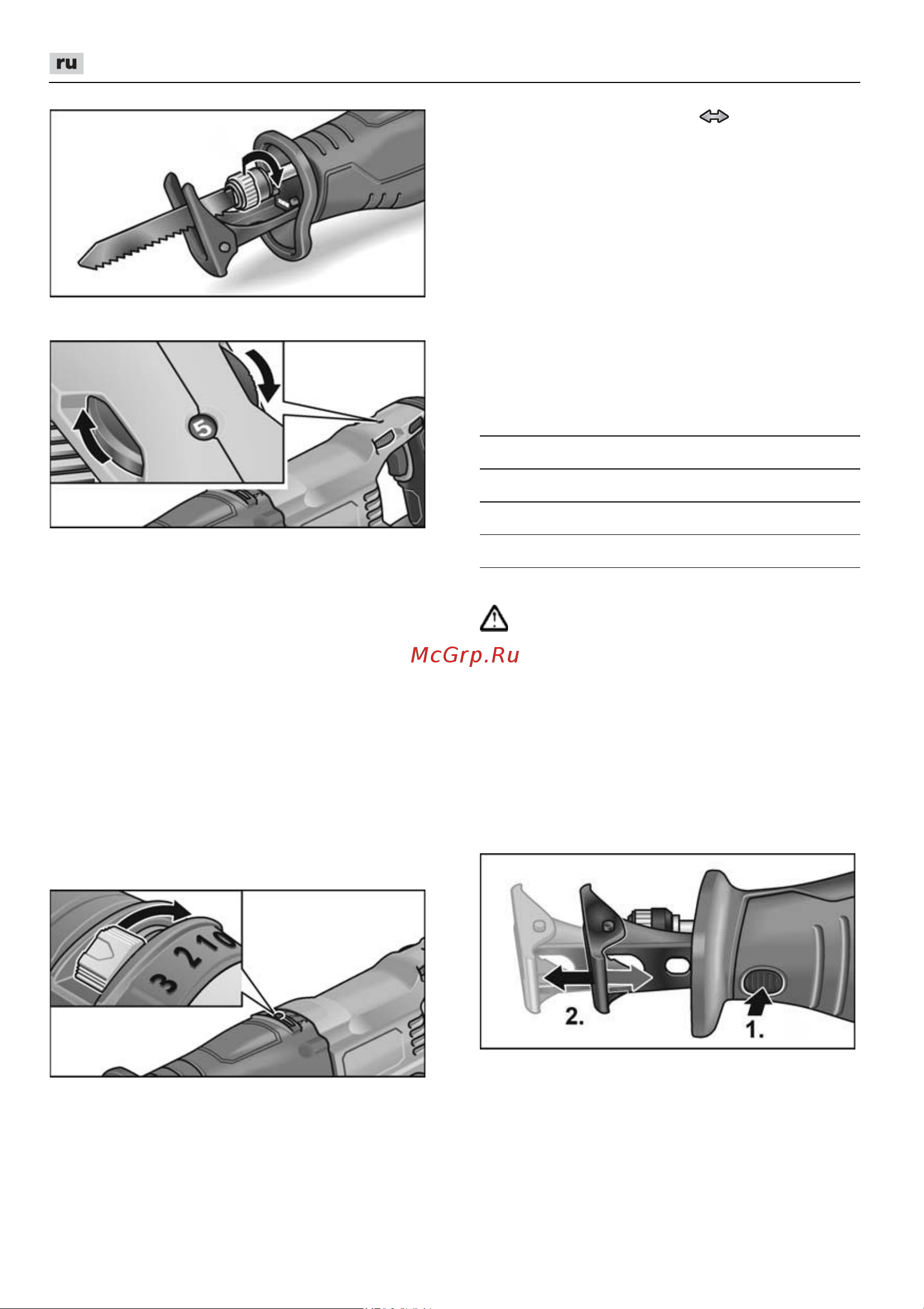 ru

5

McGrp.Ru

3 2 1 0

2.

1.